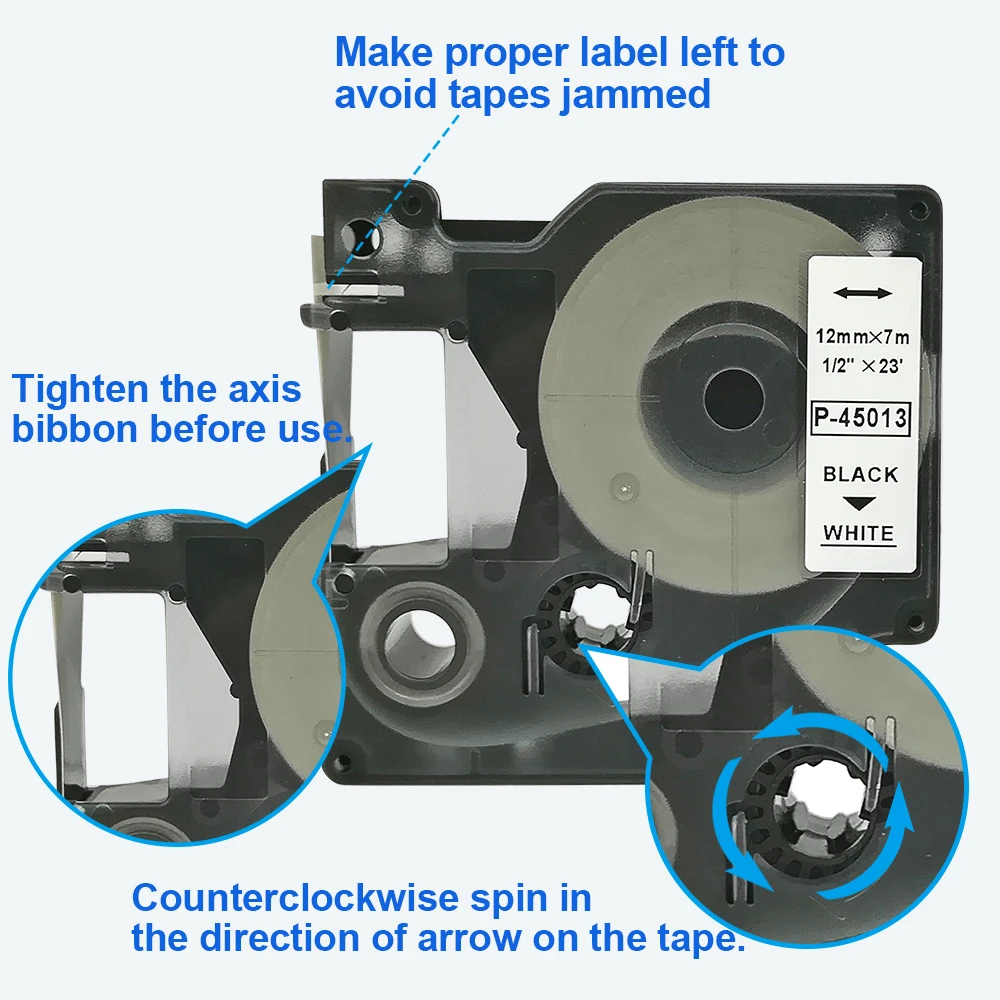 Make proper label left to avoid tapes jammed

Tighten the axis bibbon before use.

12mm×7m
1/2" ×23'
P-45013
BLACK
WHITE

Counterclockwise spin in the direction of arrow on the tape.