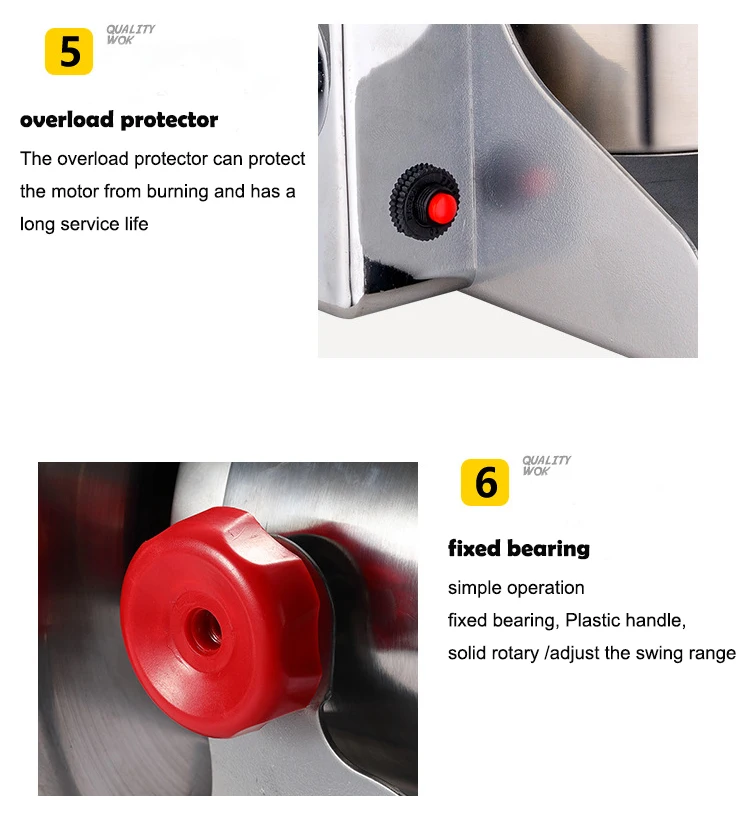 5
QUALITY WOK

overload protector

The overload protector can protect the motor from burning and has a long service life

6
QUALITY WOK

fixed bearing

simple operation
fixed bearing, Plastic handle,
solid rotary /adjust the swing range