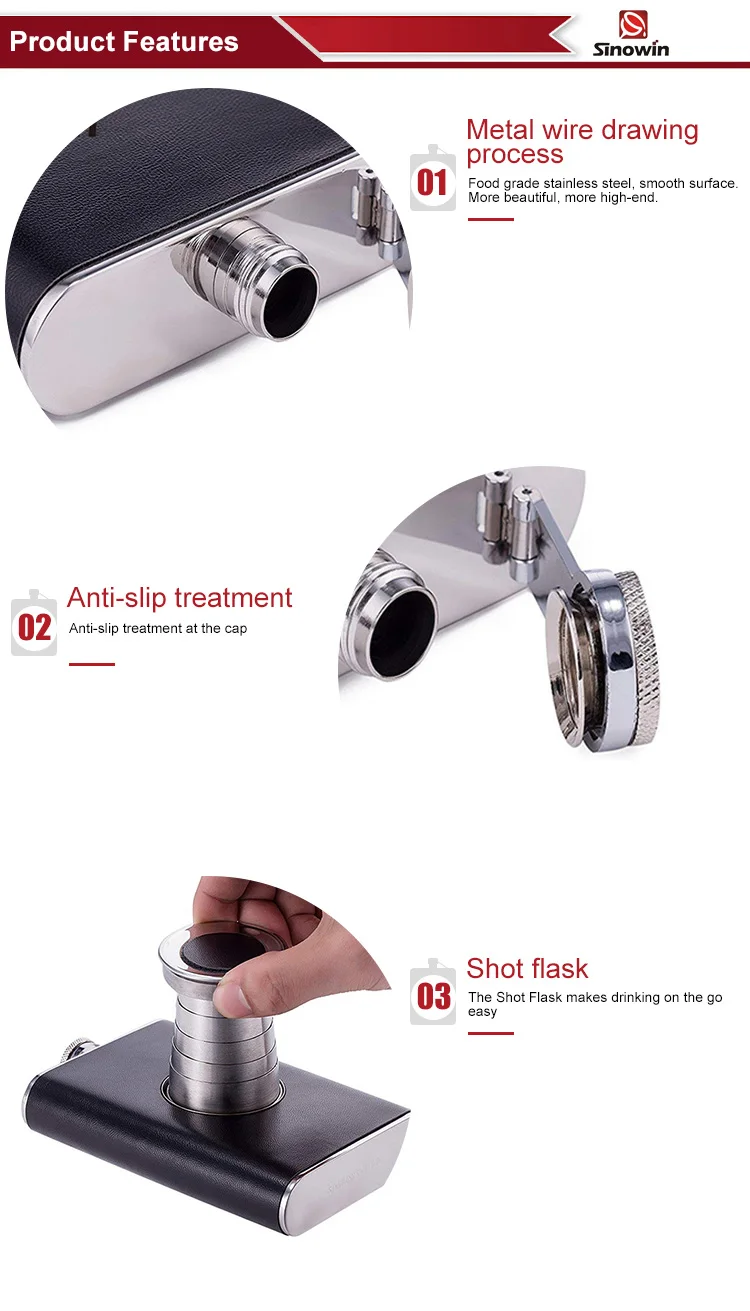 Product Features

Sinowin

01
Metal wire drawing process
Food grade stainless steel, smooth surface. More beautiful, more high-end.

02
Anti-slip treatment
Anti-slip treatment at the cap

03
Shot flask
The Shot Flask makes drinking on the go easy