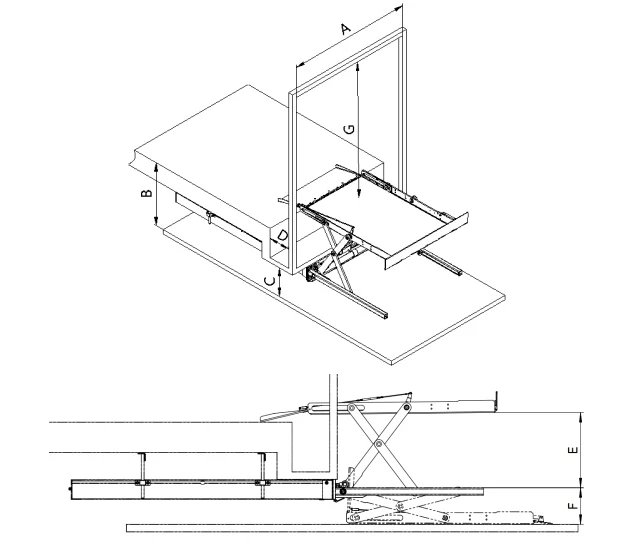 A
G
B
D
C
E
F