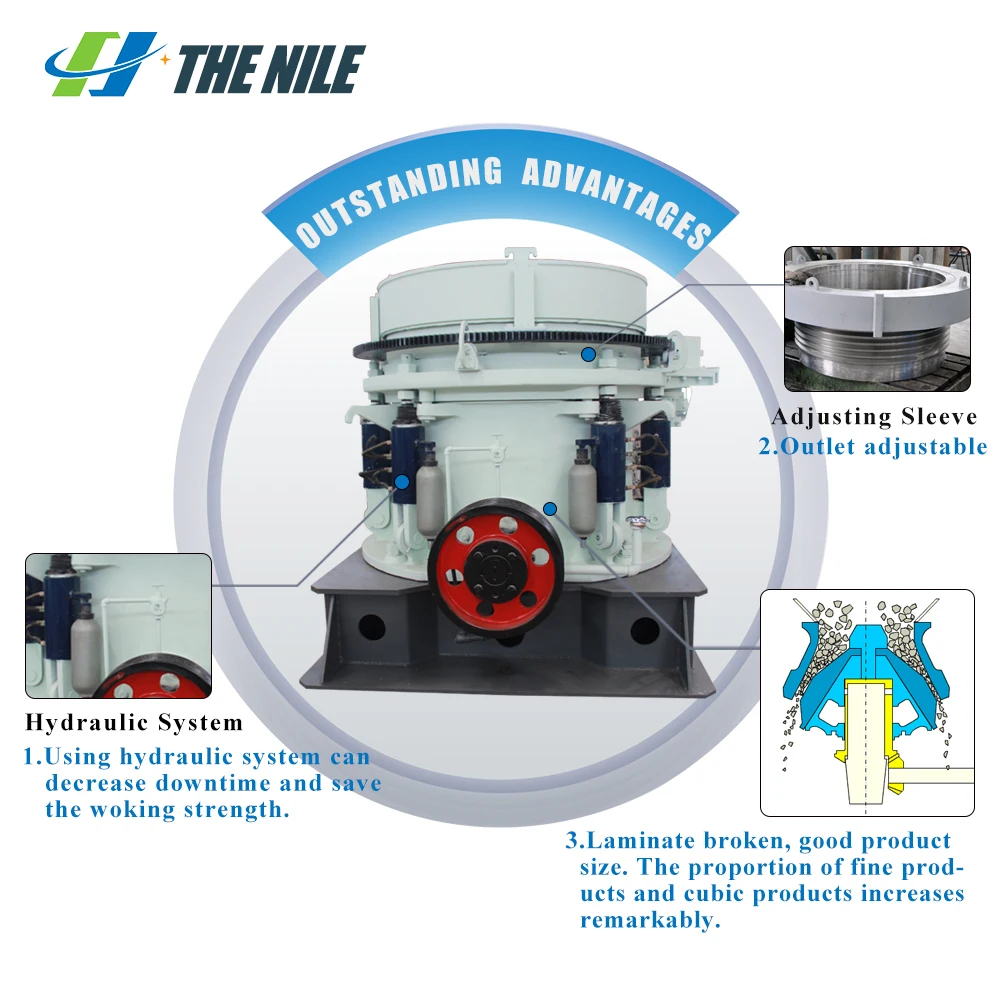 THE NILE

OUTSTANDING ADVANTAGES

Adjusting Sleeve
2.Outlet adjustable

Hydraulic System
1.Using hydraulic system can decrease downtime and save the woking strength.

3.Laminate broken, good product size. The proportion of fine products and cubic products increases remarkably.