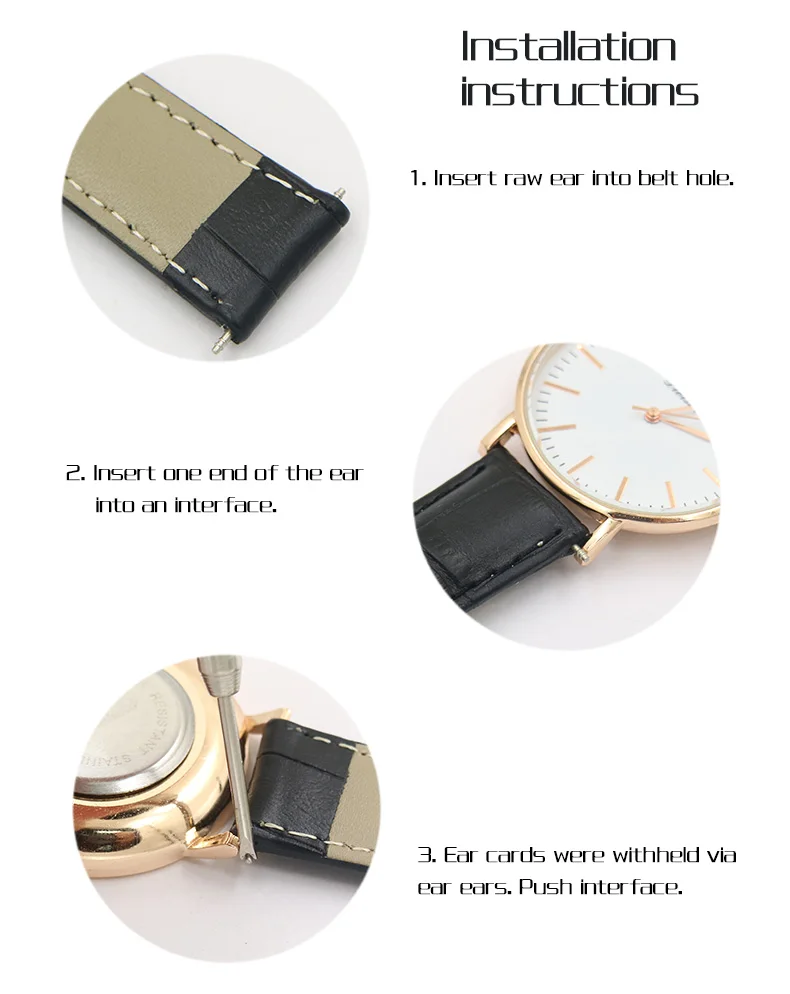 Installation instructions

1. Insert raw ear into belt hole.

2. Insert one end of the ear into an interface.

3. Ear cards were withheld via ear ears. Push interface.