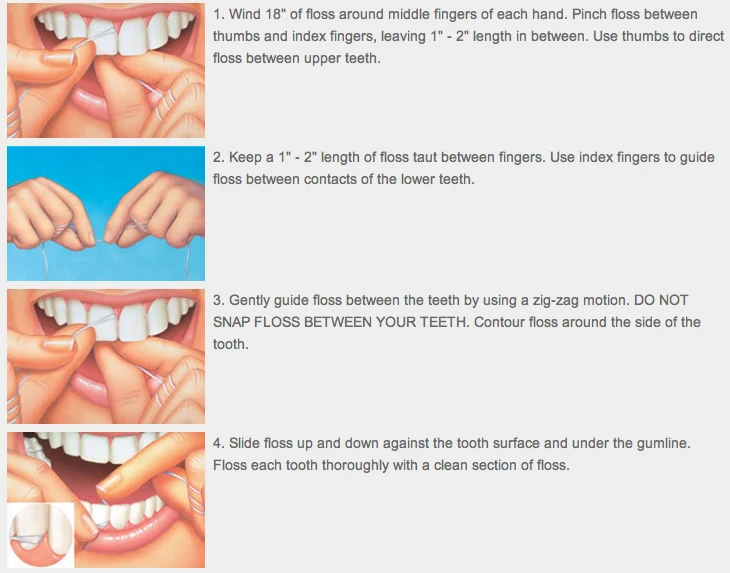 1. Wind 18" of floss around middle fingers of each hand. Pinch floss between thumbs and index fingers, leaving 1" - 2" length in between. Use thumbs to direct floss between upper teeth.

2. Keep a 1" - 2" length of floss taut between fingers. Use index fingers to guide floss between contacts of the lower teeth.

3. Gently guide floss between the teeth by using a zig-zag motion. DO NOT SNAP FLOSS BETWEEN YOUR TEETH. Contour floss around the side of the tooth.

4. Slide floss up and down against the tooth surface and under the gumline. Floss each tooth thoroughly with a clean section of floss.