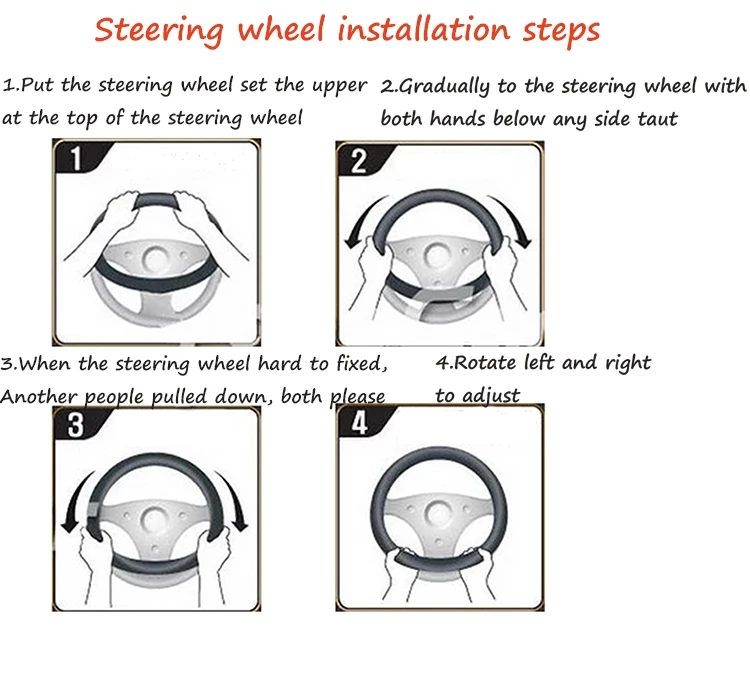 Steering wheel installation steps

1.Put the steering wheel set the upper at the top of the steering wheel

2.Gradually to the steering wheel with both hands below any side taut

1

2

3.When the steering wheel hard to fixed, Another people pulled down, both please

4.Rotate left and right to adjust

3

4