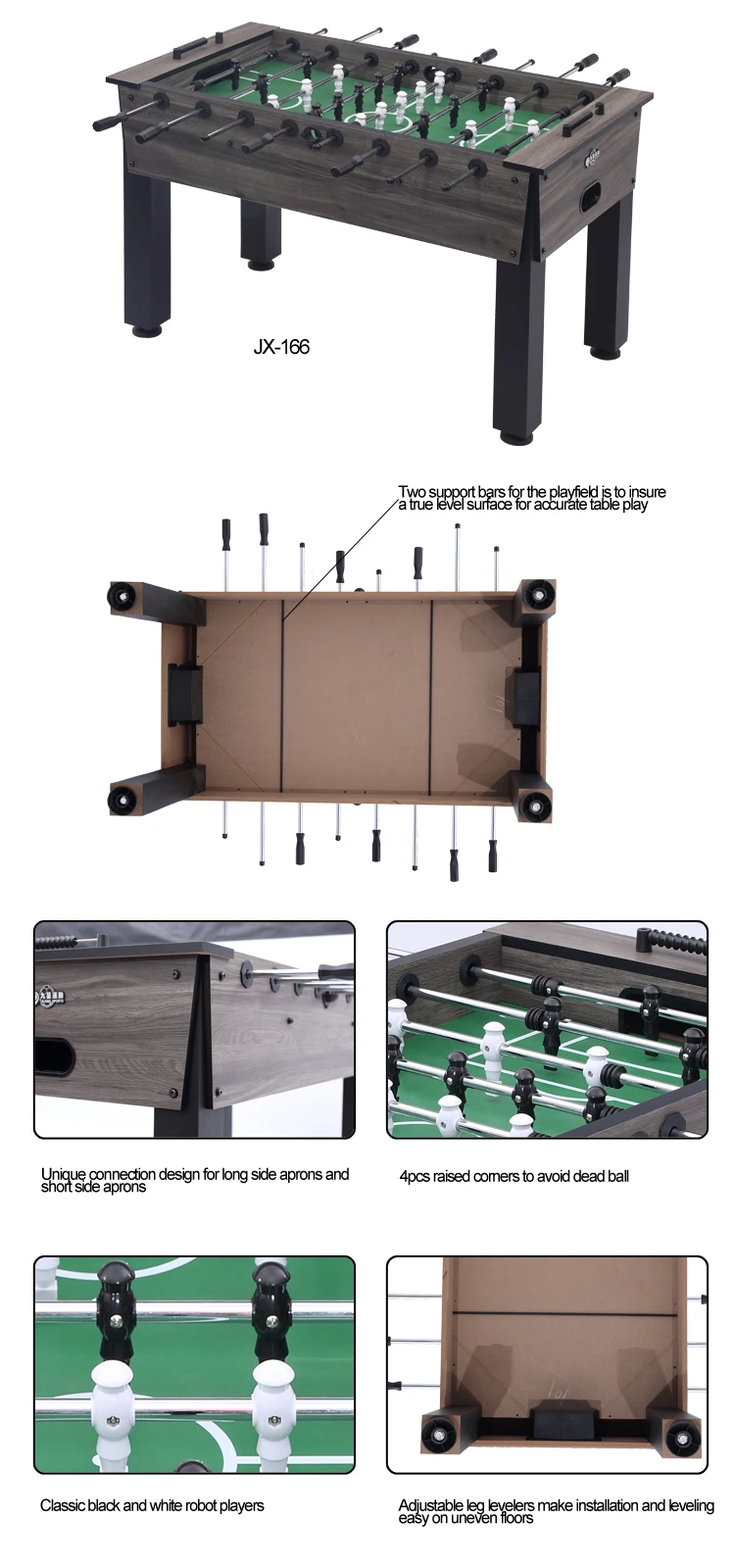 JX-166

Two support bars for the playfield is to insure a true level surface for accurate table play

Unique connection design for long side aprons and short side aprons

4pcs raised corners to avoid dead ball

Classic black and white robot players

Adjustable leg levelers make installation and leveling easy on uneven floors