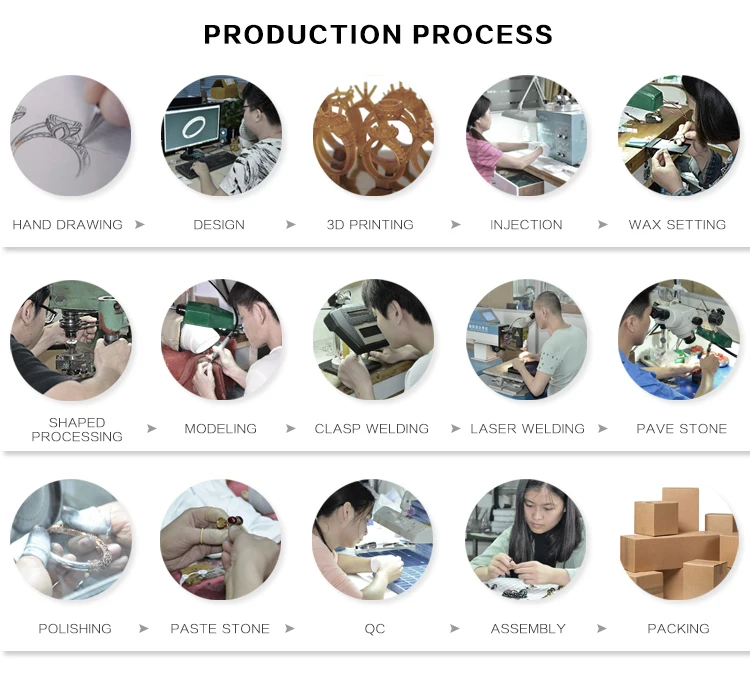 PRODUCTION PROCESS

HAND DRAWING ➤ DESIGN ➤ 3D PRINTING ➤ INJECTION ➤ WAX SETTING

SHAPED PROCESSING ➤ MODELING ➤ CLASP WELDING ➤ LASER WELDING ➤ PAVE STONE

POLISHING ➤ PASTE STONE ➤ QC ➤ ASSEMBLY ➤ PACKING