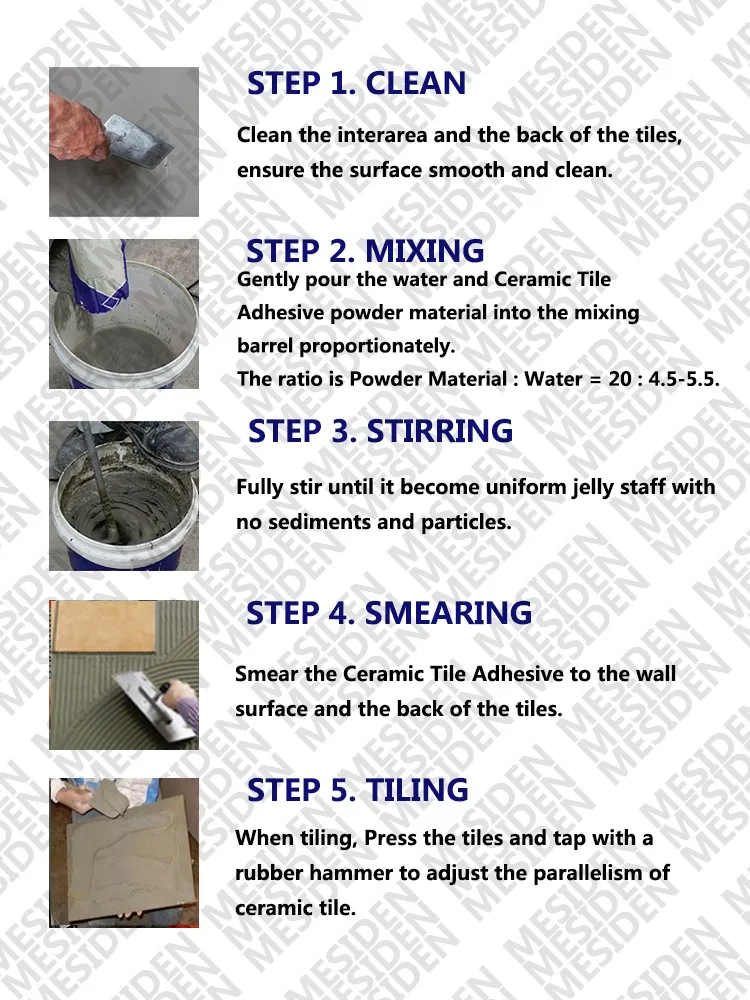 STEP 1. CLEAN

Clean the interarea and the back of the tiles, ensure the surface smooth and clean.

STEP 2. MIXING

Gently pour the water and Ceramic Tile Adhesive powder material into the mixing barrel proportionately.
The ratio is Powder Material : Water = 20 : 4.5-5.5.

STEP 3. STIRRING

Fully stir until it become uniform jelly staff with no sediments and particles.

STEP 4. SMEARING

Smear the Ceramic Tile Adhesive to the wall surface and the back of the tiles.

STEP 5. TILING

When tiling, Press the tiles and tap with a rubber hammer to adjust the parallelism of ceramic tile.

MESIDEN