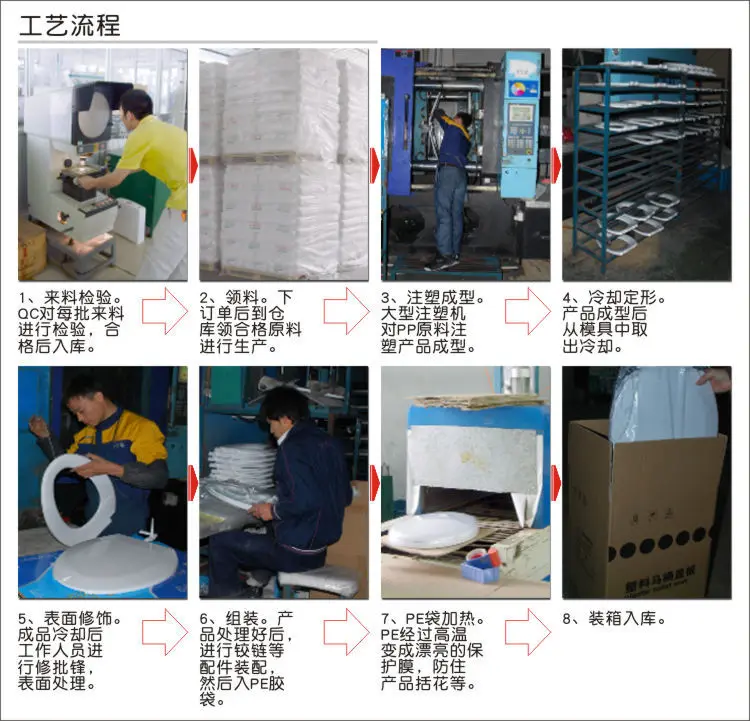 工艺流程

1、来料检验。QC对每批来料进行检验，合格后入库。

2、领料。下订单后到仓库领合格原料进行生产。

3、注塑成型。大型注塑机对PP原料注塑产品成型。

4、冷却定形。产品成型后从模具中取出冷却。

5、表面修饰。成品冷却后工作人员进行修批锋，表面处理。

6、组装。产品处理好后，进行铰链等配件装配，然后入PE胶袋。

7、PE袋加热。PE经过高温变成漂亮的保护膜，防住产品括花等。

8、装箱入库。

塑料马桶盖板