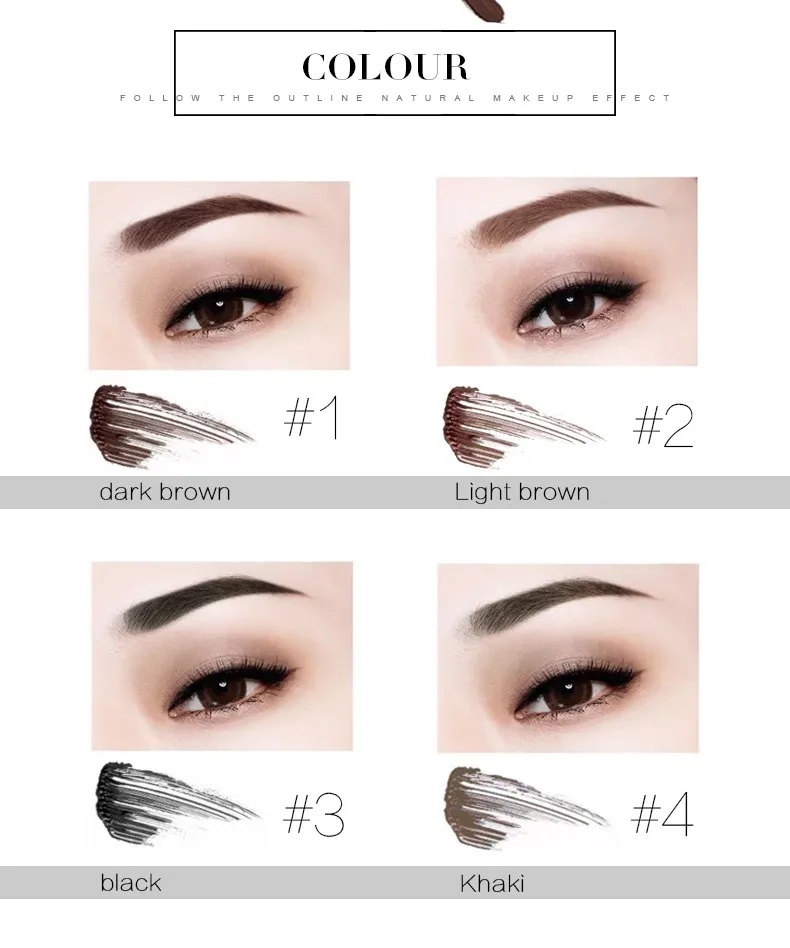 COLOUR
FOLLOW THE OUTLINE NATURAL MAKEUP EFFECT

#1
dark brown

#2
Light brown

#3
black

#4
Khaki