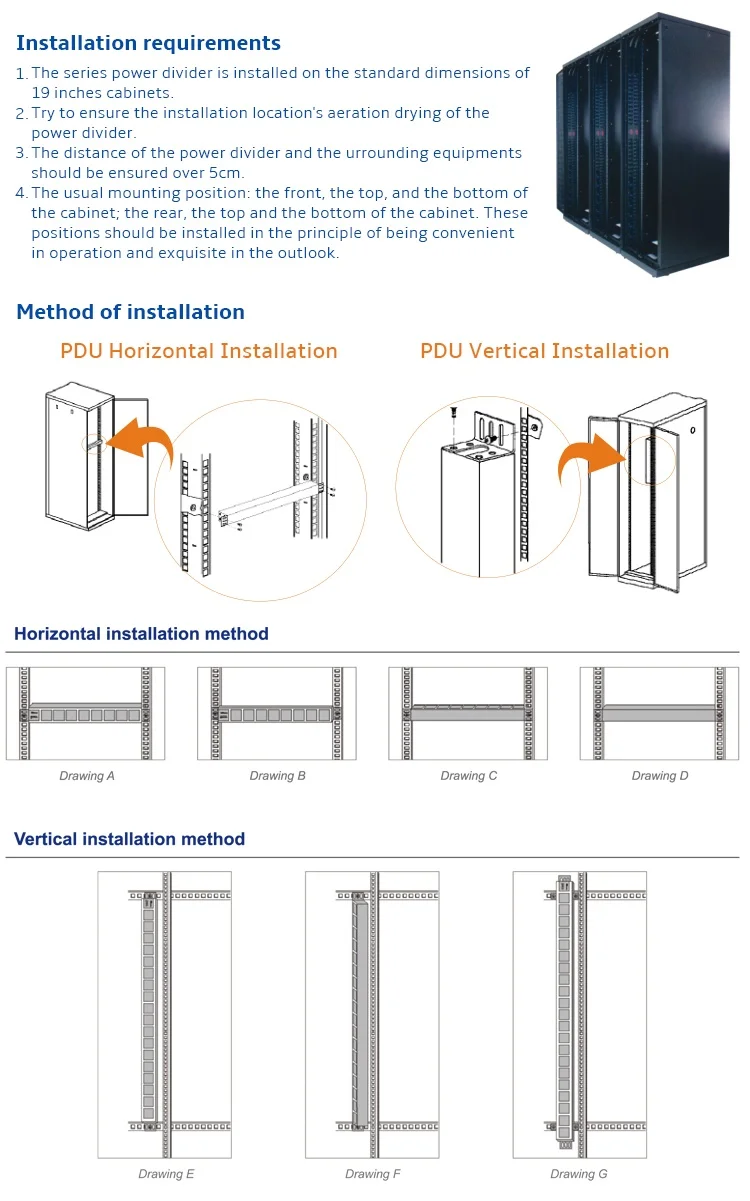 Installation requirements

1. The series power divider is installed on the standard dimensions of 19 inches cabinets.
2. Try to ensure the installation location's aeration drying of the power divider.
3. The distance of the power divider and the urrounding equipments should be ensured over 5cm.
4. The usual mounting position: the front, the top, and the bottom of the cabinet; the rear, the top and the bottom of the cabinet. These positions should be installed in the principle of being convenient in operation and exquisite in the outlook.

Method of installation

PDU Horizontal Installation

PDU Vertical Installation

Horizontal installation method

Drawing A

Drawing B

Drawing C

Drawing D

Vertical installation method

Drawing E

Drawing F

Drawing G