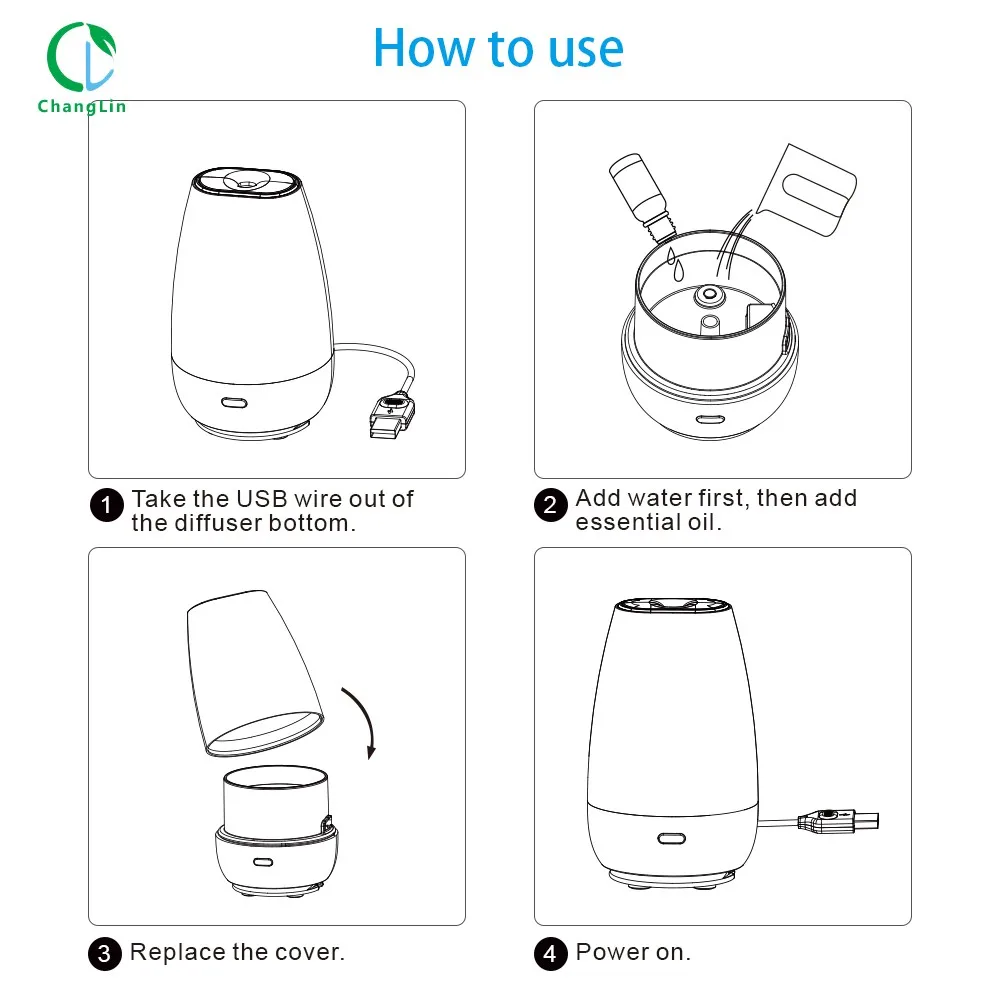 ChangLin

How to use

1 Take the USB wire out of the diffuser bottom.

2 Add water first, then add essential oil.

3 Replace the cover.

4 Power on.