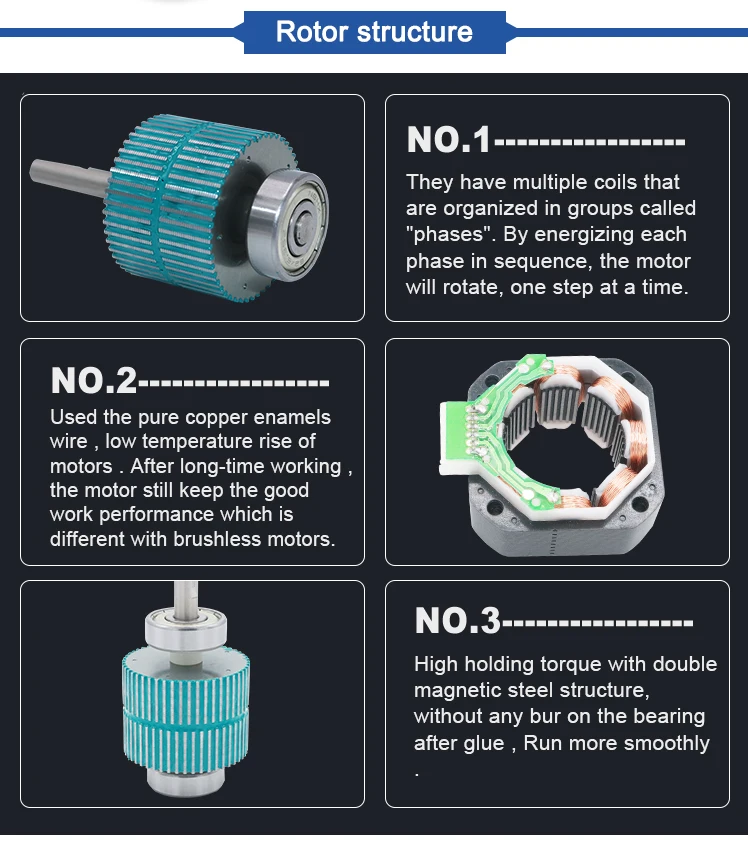 Rotor structure

NO.1-----------------

They have multiple coils that are organized in groups called "phases". By energizing each phase in sequence, the motor will rotate, one step at a time.

NO.2-----------------

Used the pure copper enamels wire , low temperature rise of motors . After long-time working , the motor still keep the good work performance which is different with brushless motors.

NO.3-----------------

High holding torque with double magnetic steel structure, without any bur on the bearing after glue , Run more smoothly .