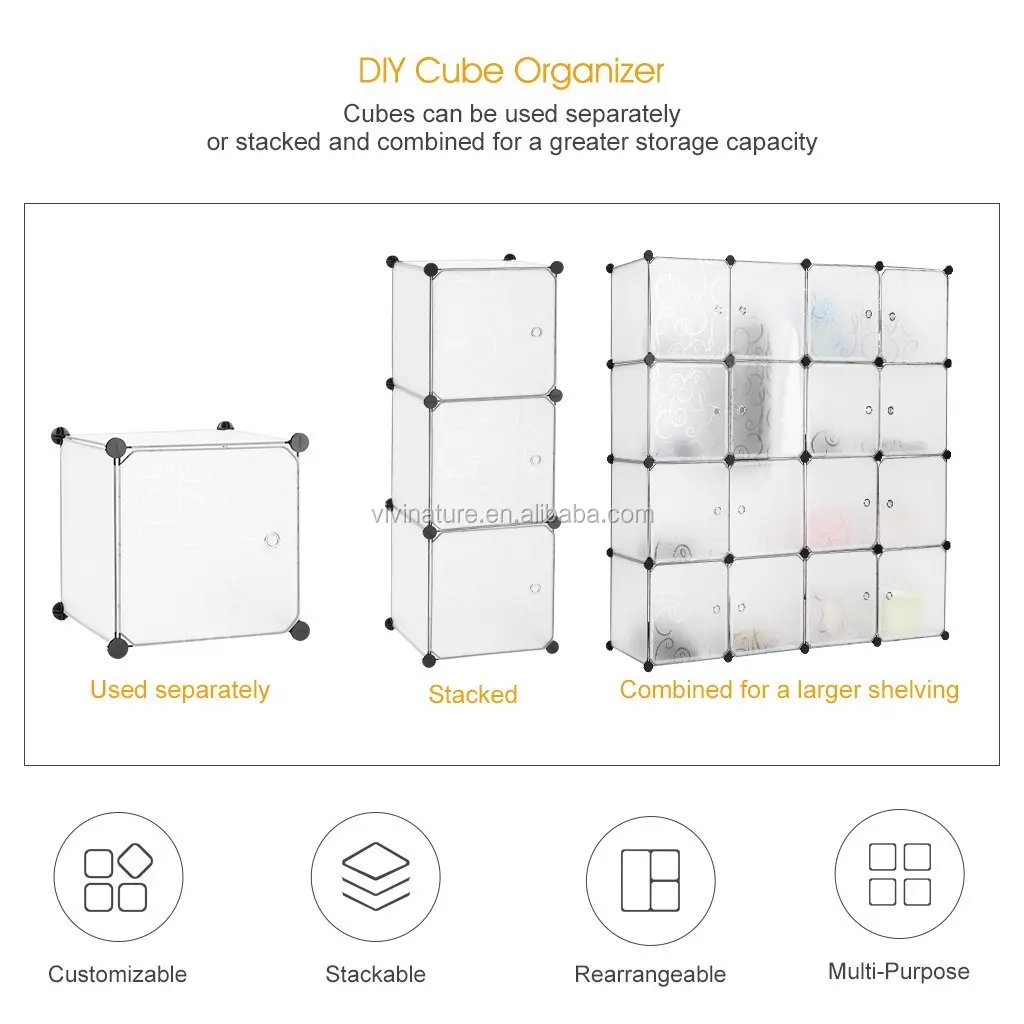 DIY Cube Organizer

Cubes can be used separately or stacked and combined for a greater storage capacity

vivinature.en.alibaba.com

Used separately

Stacked

Combined for a larger shelving

Customizable

Stackable

Rearrangeable

Multi-Purpose