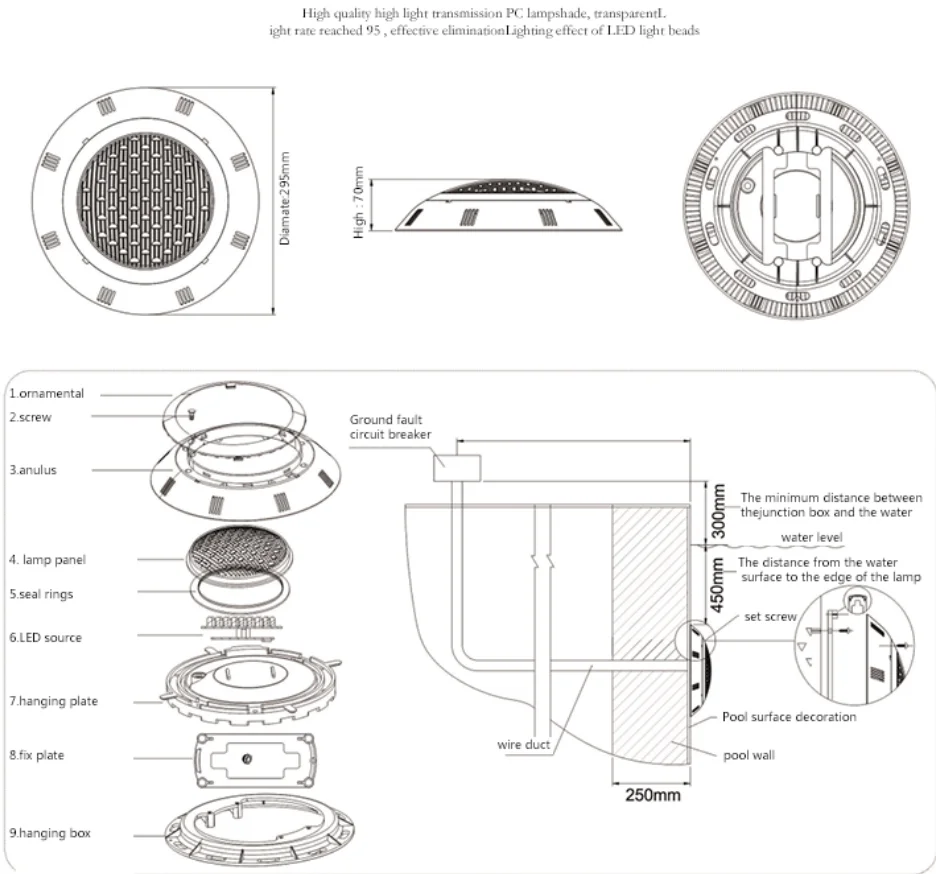 High quality high light transmission PC lampshade, transparentL ight rate reached 95 , effective eliminationLighting effect of LED light beads

Diamate:295mm

High : 70mm

1.ornamental

2.screw

3.anulus

4. lamp panel

5.seal rings

6.LED source

7.hanging plate

8.fix plate

9.hanging box

Ground fault circuit breaker

300mm

The minimum distance between thejunction box and the water

water level

450mm

The distance from the water surface to the edge of the lamp

set screw

Pool surface decoration

wire duct

pool wall

250mm