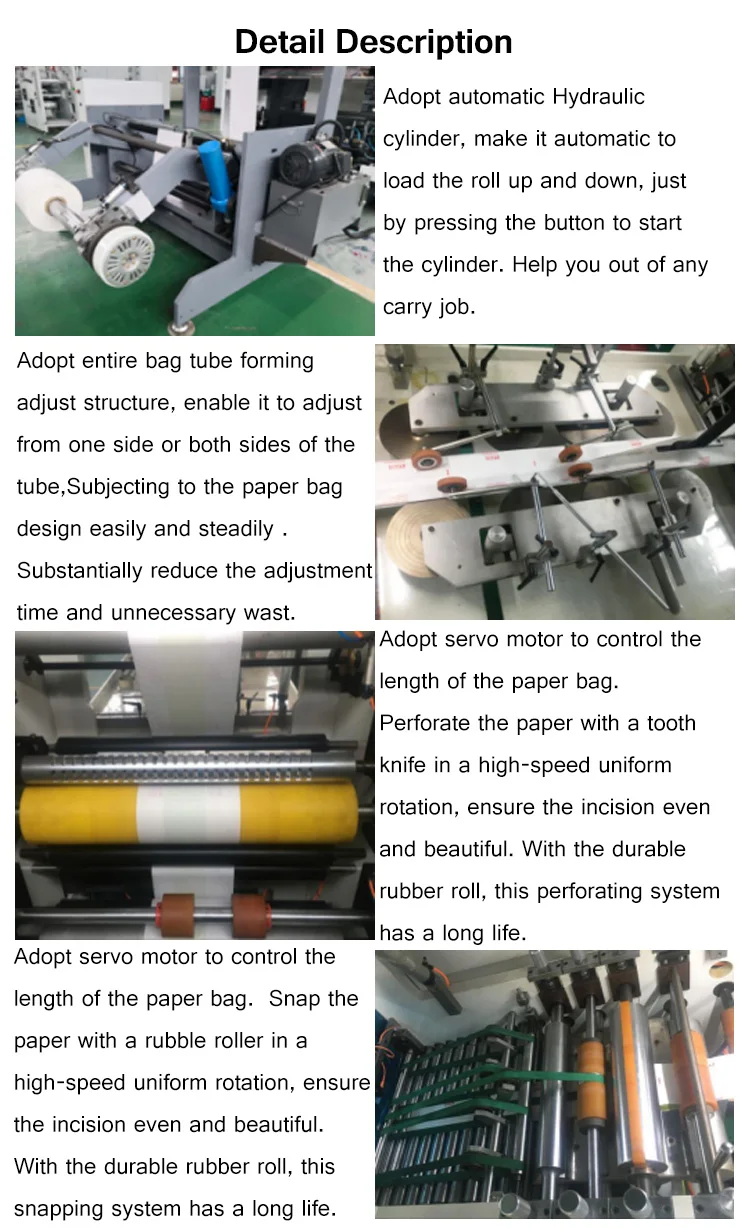 Detail Description

Adopt automatic Hydraulic cylinder, make it automatic to load the roll up and down, just by pressing the button to start the cylinder. Help you out of any carry job.

Adopt entire bag tube forming adjust structure, enable it to adjust from one side or both sides of the tube,Subjecting to the paper bag design easily and steadily . Substantially reduce the adjustment time and unnecessary wast.

Adopt servo motor to control the length of the paper bag. Perforate the paper with a tooth knife in a high-speed uniform rotation, ensure the incision even and beautiful. With the durable rubber roll, this perforating system has a long life.

Adopt servo motor to control the length of the paper bag. Snap the paper with a rubble roller in a high-speed uniform rotation, ensure the incision even and beautiful. With the durable rubber roll, this snapping system has a long life.