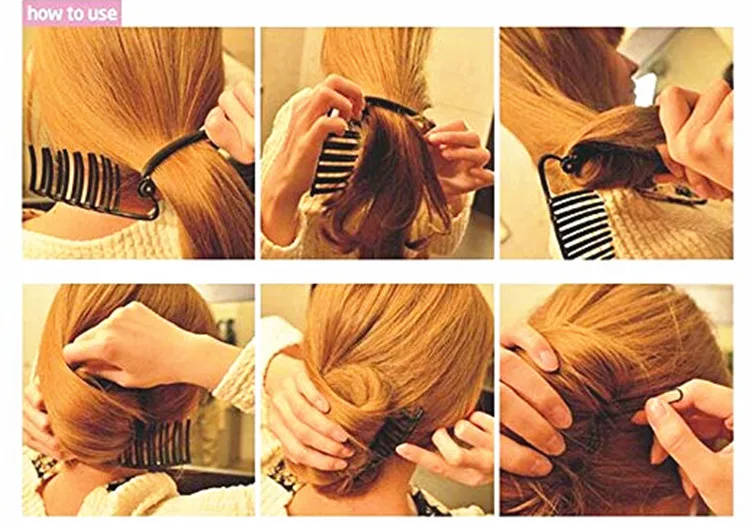 how to use