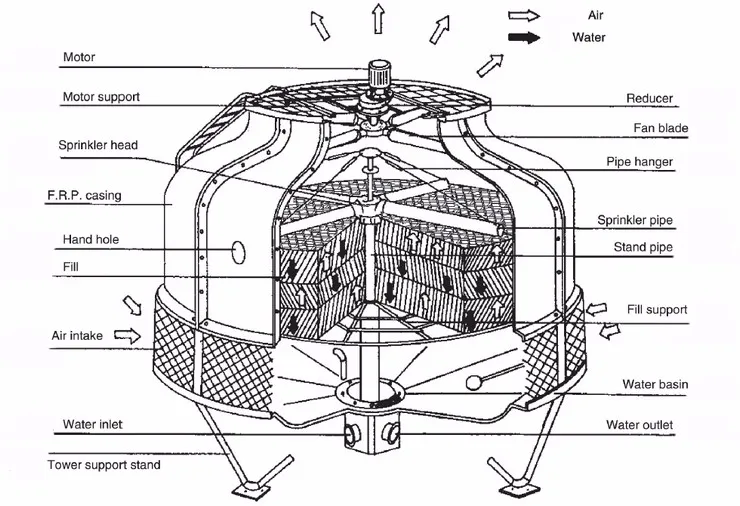 Air
Water
Motor
Motor support
Sprinkler head
F.R.P. casing
Hand hole
Fill
Air intake
Water inlet
Tower support stand
Reducer
Fan blade
Pipe hanger
Sprinkler pipe
Stand pipe
Fill support
Water basin
Water outlet