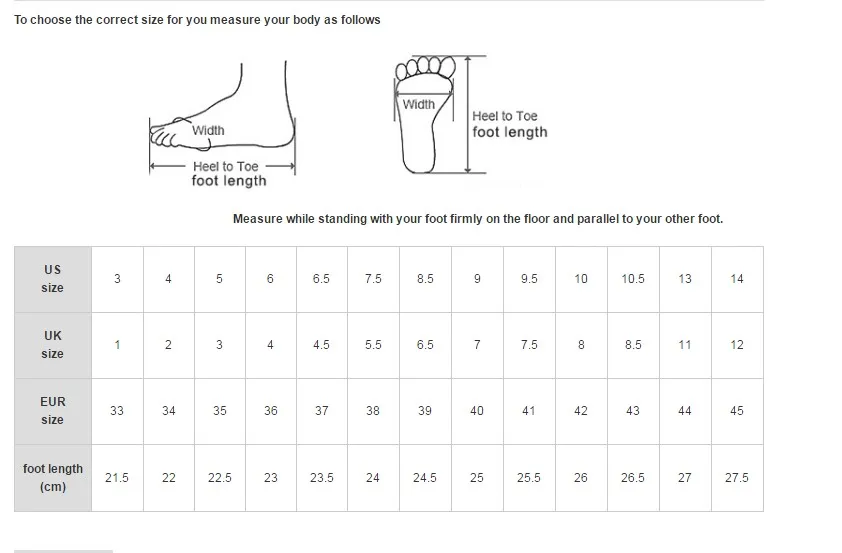 To choose the correct size for you measure your body as follows

Width
Heel to Toe
foot length

Width
Heel to Toe
foot length

Measure while standing with your foot firmly on the floor and parallel to your other foot.

| US size | 3 | 4 | 5 | 6 | 6.5 | 7.5 | 8.5 | 9 | 9.5 | 10 | 10.5 | 13 | 14 |
|---|---|---|---|---|---|---|---|---|---|---|---|---|---|
| UK size | 1 | 2 | 3 | 4 | 4.5 | 5.5 | 6.5 | 7 | 7.5 | 8 | 8.5 | 11 | 12 |
| EUR size | 33 | 34 | 35 | 36 | 37 | 38 | 39 | 40 | 41 | 42 | 43 | 44 | 45 |
| foot length (cm) | 21.5 | 22 | 22.5 | 23 | 23.5 | 24 | 24.5 | 25 | 25.5 | 26 | 26.5 | 27 | 27.5 |