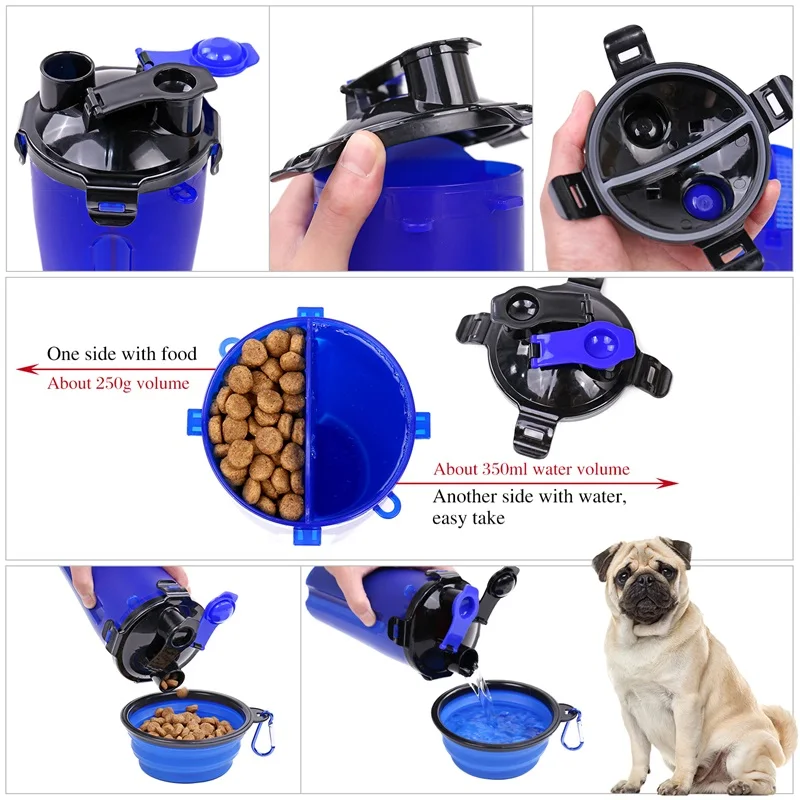 One side with food
About 250g volume

About 350ml water volume
Another side with water, easy take