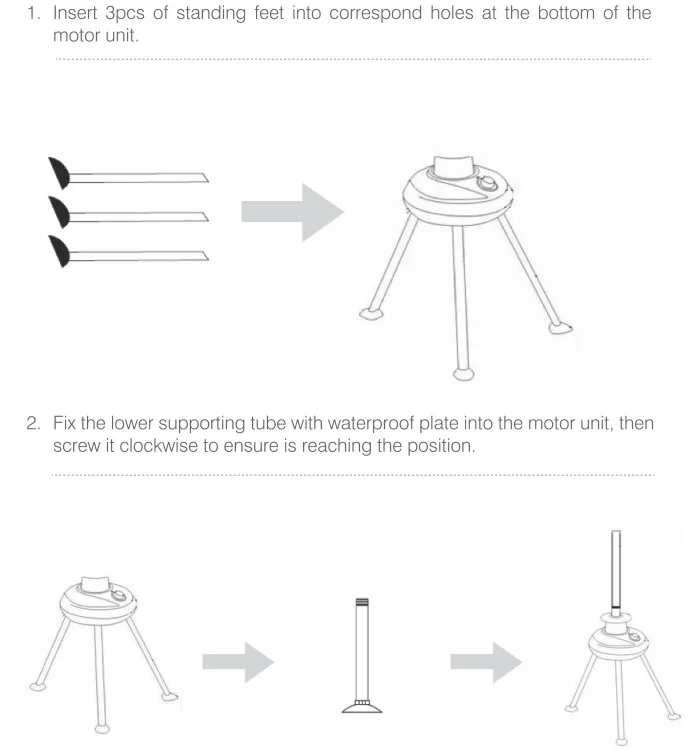 1. Insert 3pcs of standing feet into correspond holes at the bottom of the motor unit.

2. Fix the lower supporting tube with waterproof plate into the motor unit, then screw it clockwise to ensure is reaching the position.