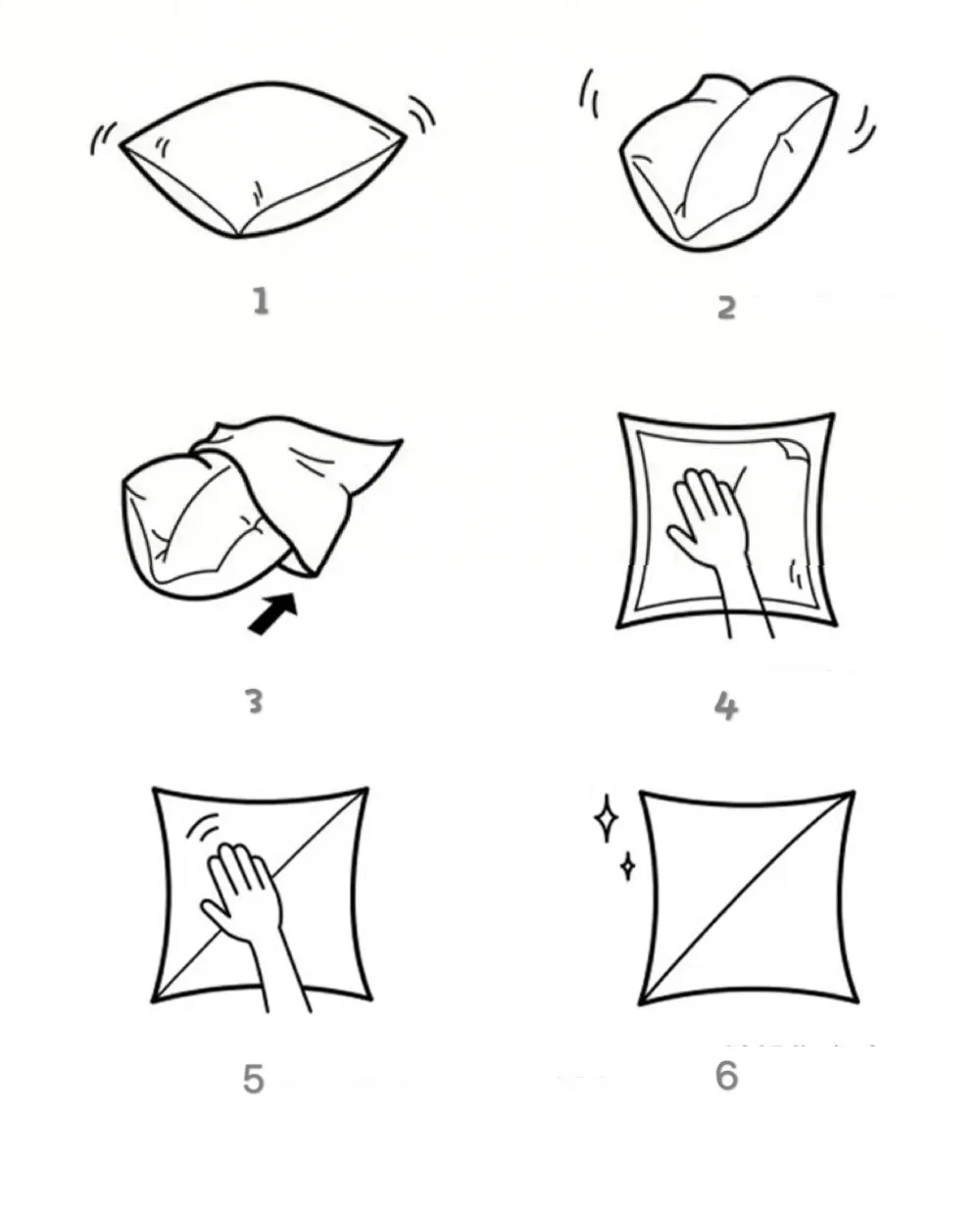 1

2

3

4

5

6