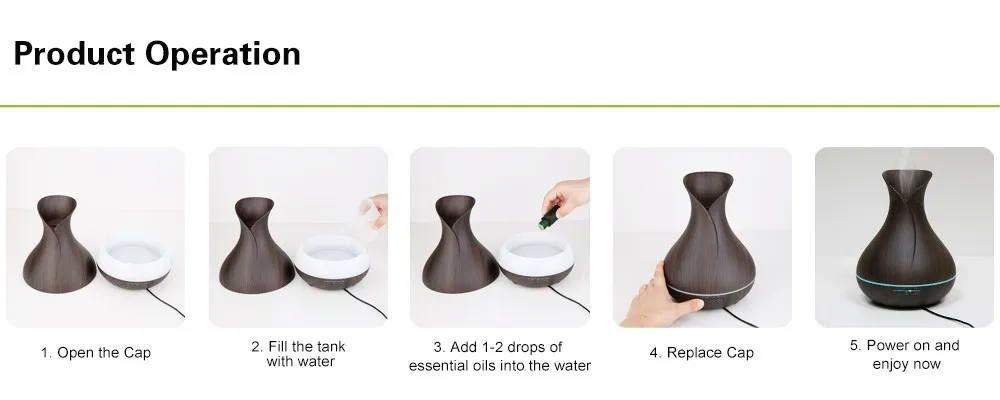 Product Operation

1. Open the Cap

2. Fill the tank with water

3. Add 1-2 drops of essential oils into the water

4. Replace Cap

5. Power on and enjoy now