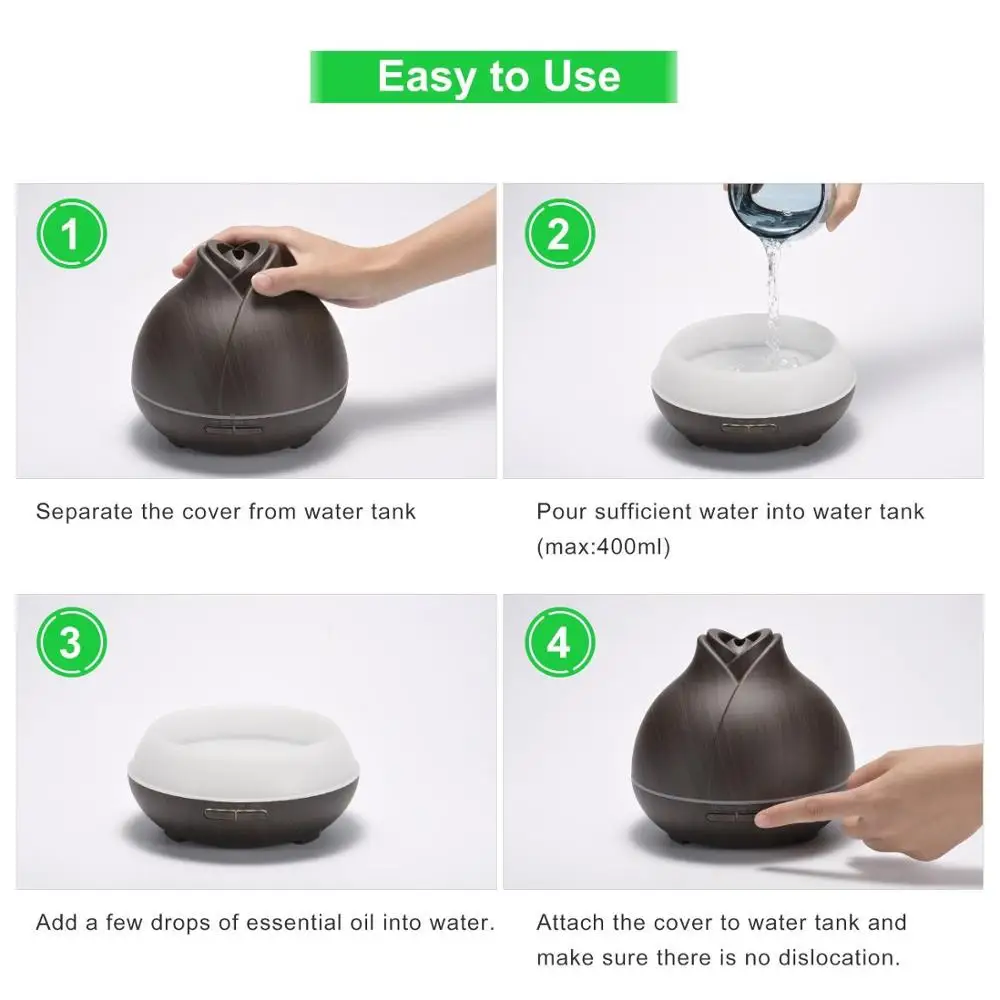 Easy to Use

1

Separate the cover from water tank

2

Pour sufficient water into water tank (max:400ml)

3

Add a few drops of essential oil into water.

4

Attach the cover to water tank and make sure there is no dislocation.