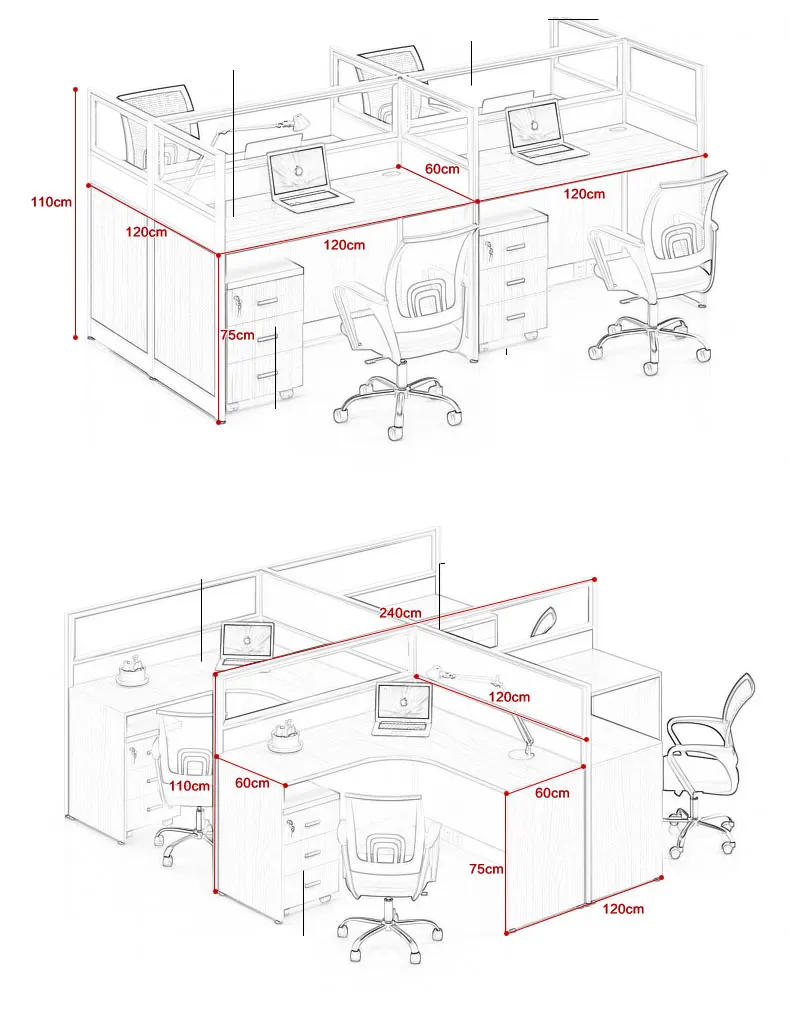 110cm
120cm
120cm
60cm
120cm
75cm

240cm
120cm
110cm
60cm
60cm
75cm
120cm