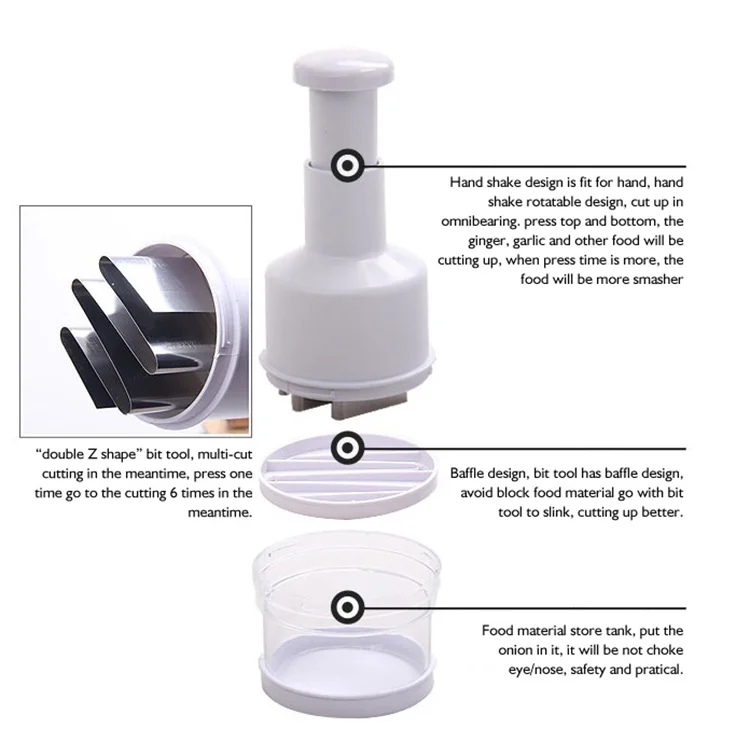 Hand shake design is fit for hand, hand shake rotatable design, cut up in omnibearing. press top and bottom, the ginger, garlic and other food will be cutting up, when press time is more, the food will be more smasher

"double Z shape" bit tool, multi-cut cutting in the meantime, press one time go to the cutting 6 times in the meantime.

Baffle design, bit tool has baffle design, avoid block food material go with bit tool to slink, cutting up better.

Food material store tank, put the onion in it, it will be not choke eye/nose, safety and pratical.