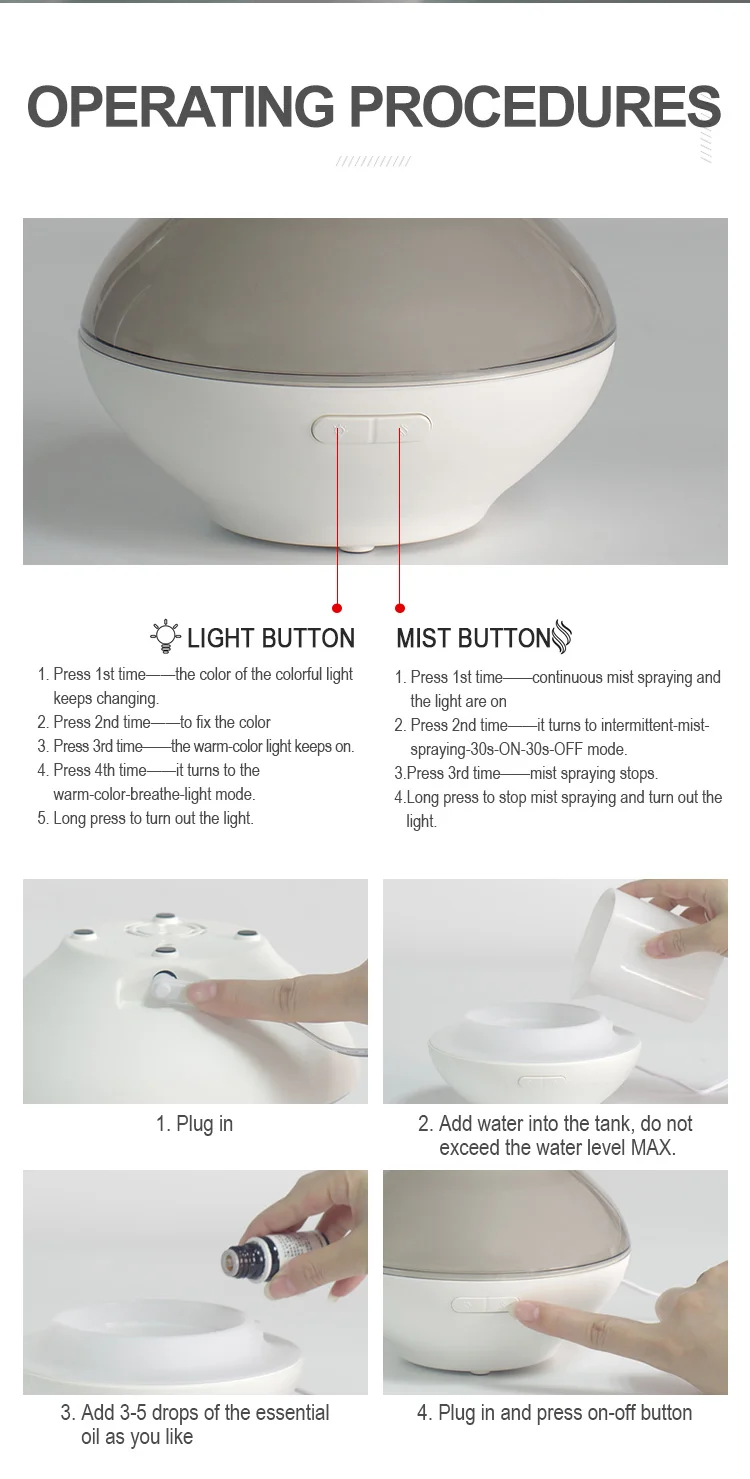 OPERATING PROCEDURES

LIGHT BUTTON

1. Press 1st time——the color of the colorful light keeps changing.
2. Press 2nd time——to fix the color
3. Press 3rd time——the warm-color light keeps on.
4. Press 4th time——it turns to the warm-color-breathe-light mode.
5. Long press to turn out the light.

MIST BUTTON

1. Press 1st time——continuous mist spraying and the light are on
2. Press 2nd time——it turns to intermittent-mist-spraying-30s-ON-30s-OFF mode.
3.Press 3rd time——mist spraying stops.
4.Long press to stop mist spraying and turn out the light.

1. Plug in

2. Add water into the tank, do not exceed the water level MAX.

3. Add 3-5 drops of the essential oil as you like

4. Plug in and press on-off button