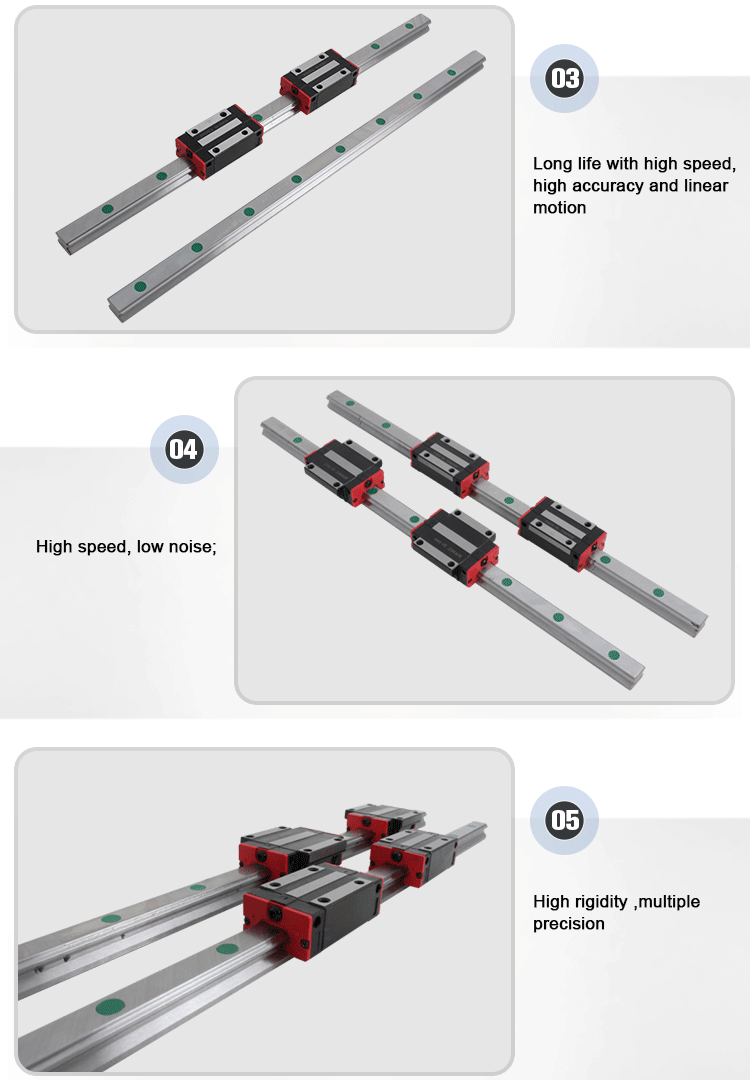 03

Long life with high speed, high accuracy and linear motion

04

High speed, low noise;

05

High rigidity ,multiple precision