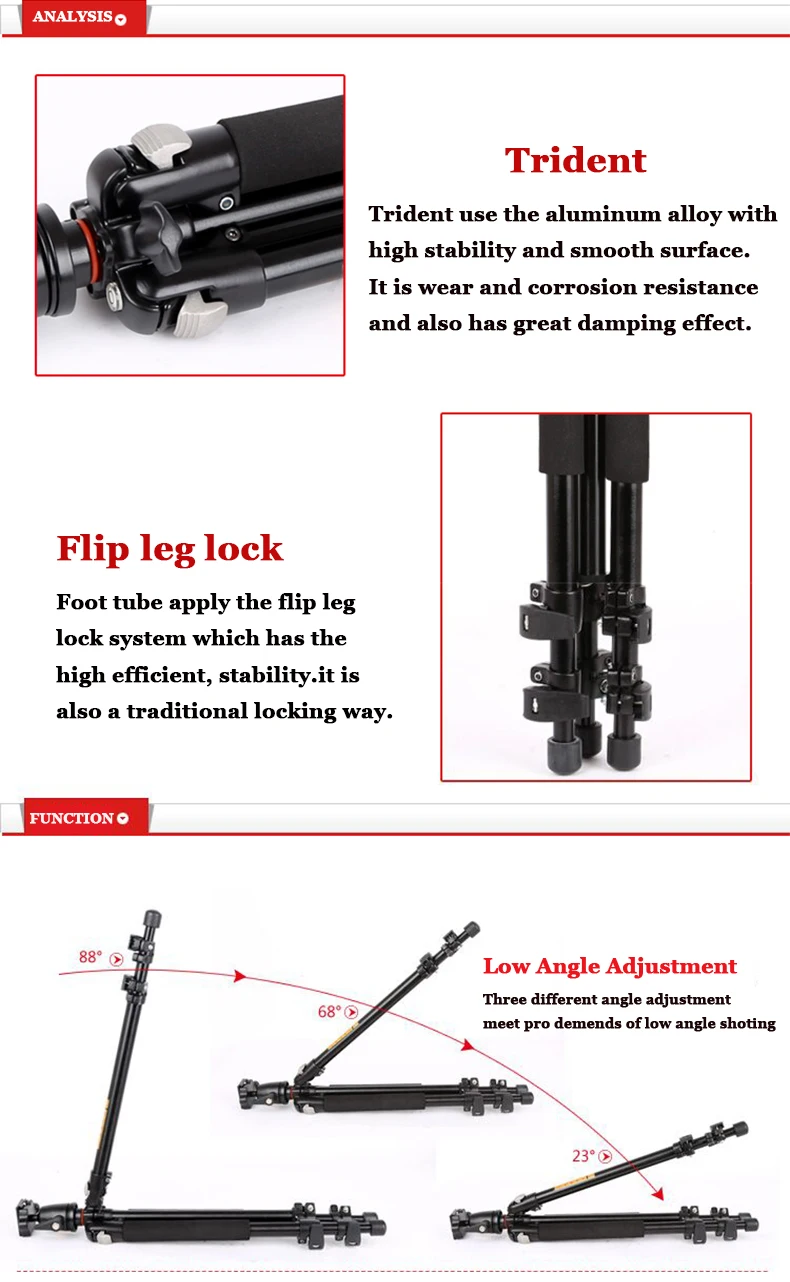 ANALYSIS

Trident

Trident use the aluminum alloy with high stability and smooth surface. It is wear and corrosion resistance and also has great damping effect.

Flip leg lock

Foot tube apply the flip leg lock system which has the high efficient, stability.it is also a traditional locking way.

FUNCTION

88°

68°

23°

Low Angle Adjustment

Three different angle adjustment meet pro demends of low angle shoting