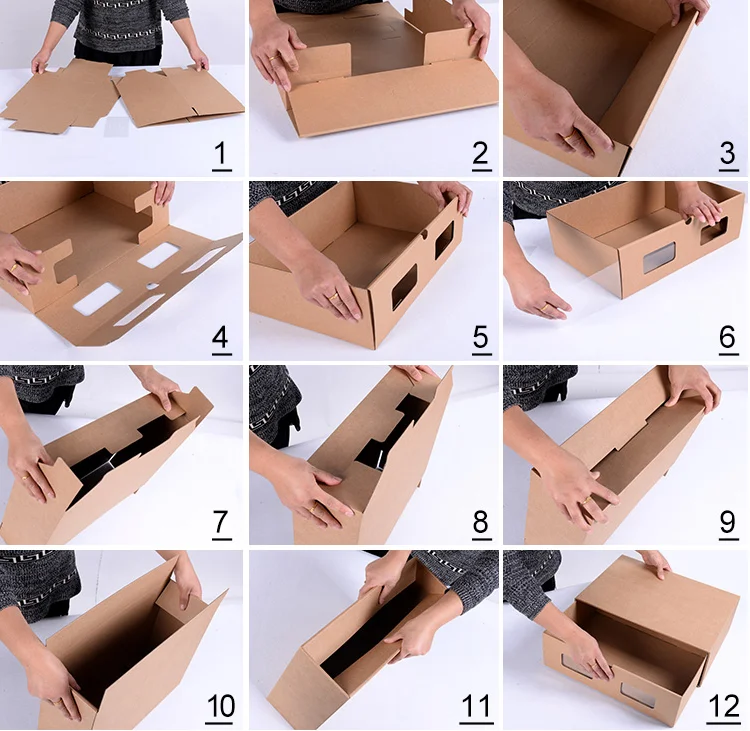 1
2
3
4
5
6
7
8
9
10
11
12