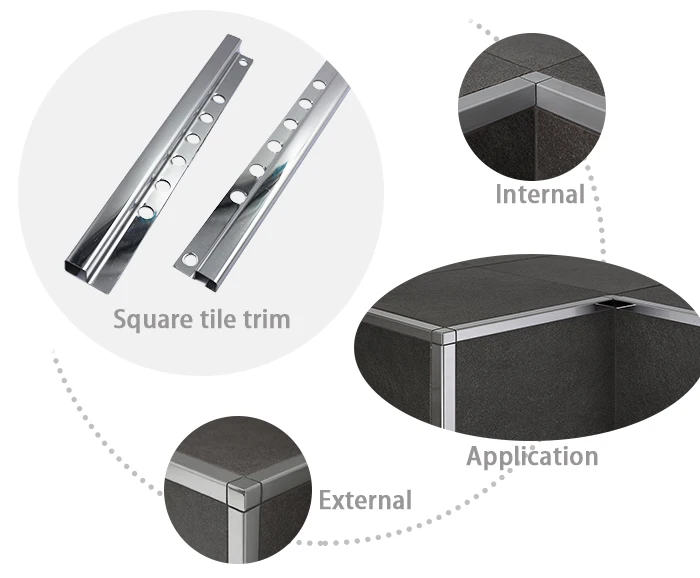 Square tile trim

Internal

Application

External