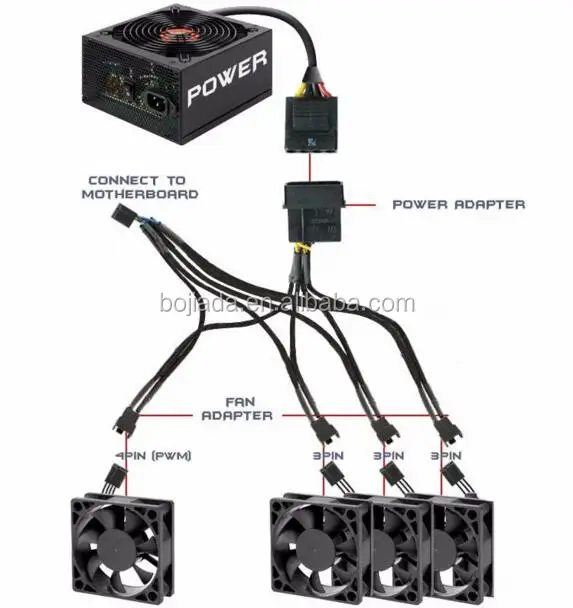 POWER

CONNECT TO MOTHERBOARD

POWER ADAPTER

bojiada.en.alibaba.com

FAN ADAPTER

4PIN (PWM)

3PIN

3PIN

3PIN