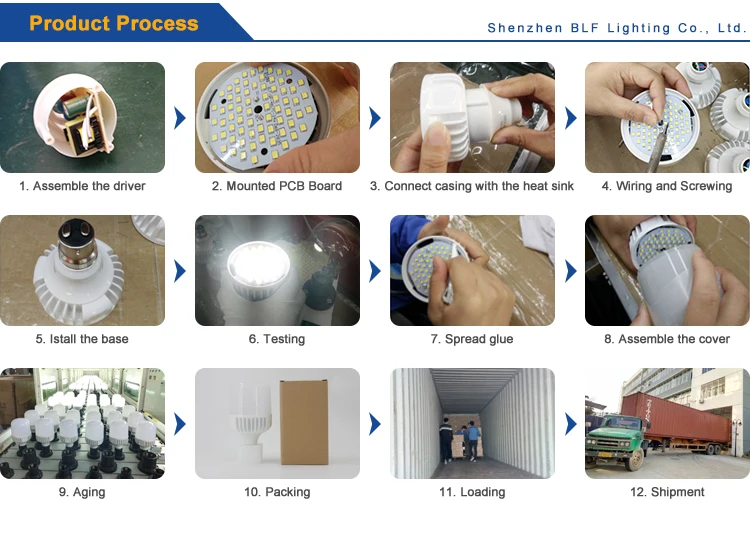 Product Process

Shenzhen BLF Lighting Co., Ltd.

1. Assemble the driver

2. Mounted PCB Board

3. Connect casing with the heat sink

4. Wiring and Screwing

5. Istall the base

6. Testing

7. Spread glue

8. Assemble the cover

9. Aging

10. Packing

11. Loading

12. Shipment