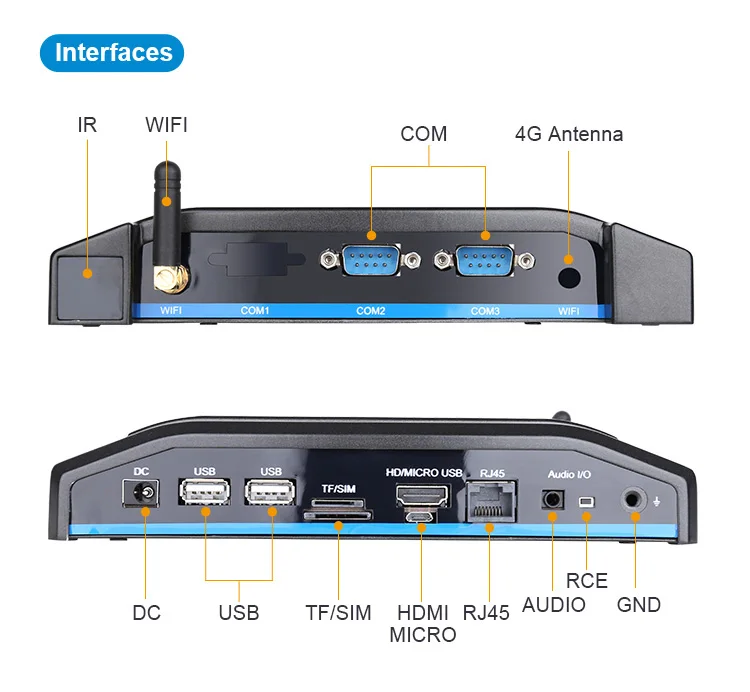 Interfaces

IR
WIFI
COM
4G Antenna

WIFI
COM1
COM2
COM3
WIFI

DC
USB
USB
TF/SIM
HD/MICRO USB
RJ45
Audio I/O

DC
USB
TF/SIM
HDMI
MICRO
RJ45
AUDIO
RCE
GND