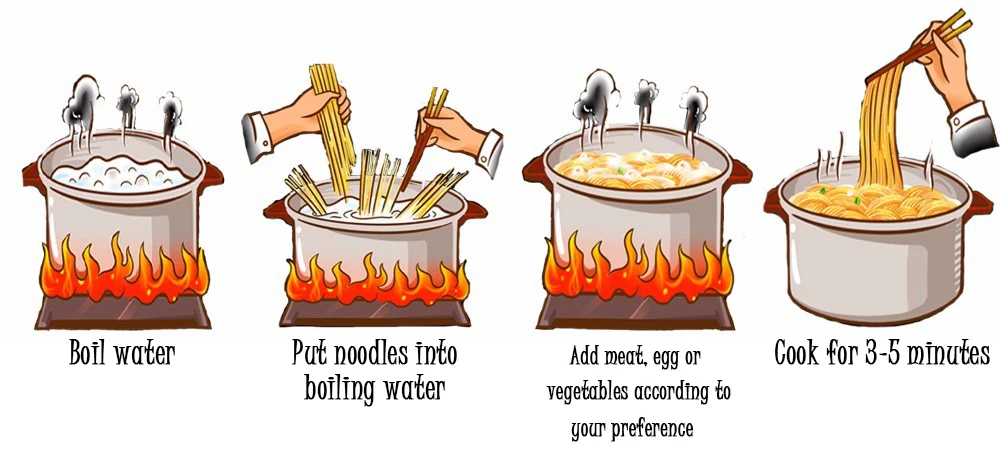 Boil water

Put noodles into boiling water

Add meat, egg or vegetables according to your preference

Cook for 3-5 minutes