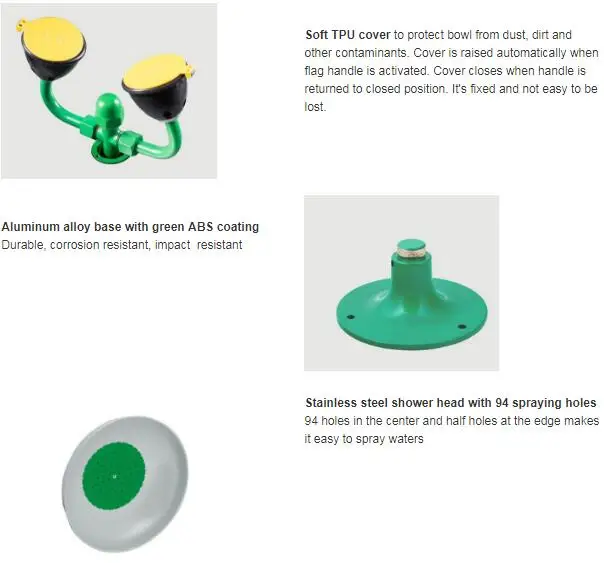 Soft TPU cover to protect bowl from dust, dirt and other contaminants. Cover is raised automatically when flag handle is activated. Cover closes when handle is returned to closed position. It's fixed and not easy to be lost.

Aluminum alloy base with green ABS coating
Durable, corrosion resistant, impact  resistant

Stainless steel shower head with 94 spraying holes
94 holes in the center and half holes at the edge makes it easy to spray waters