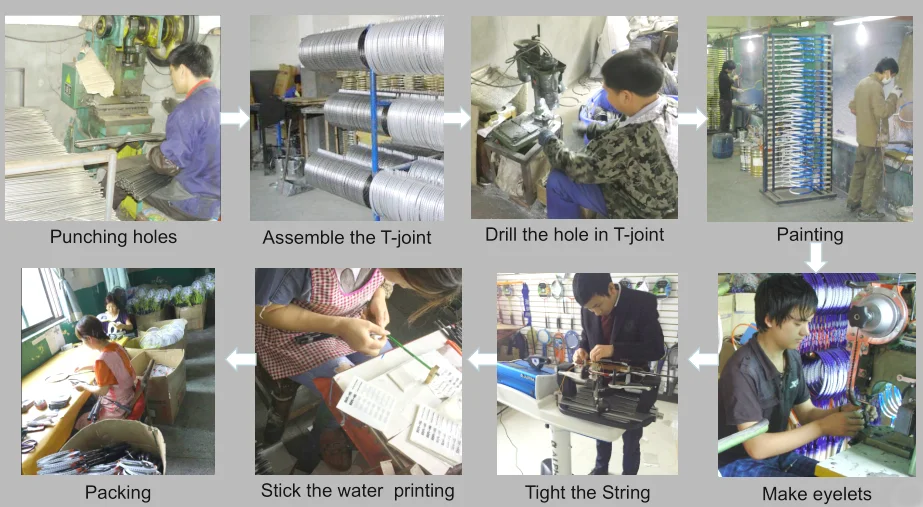 Punching holes

Assemble the T-joint

Drill the hole in T-joint

Painting

Make eyelets

Tight the String

Stick the water printing

Packing