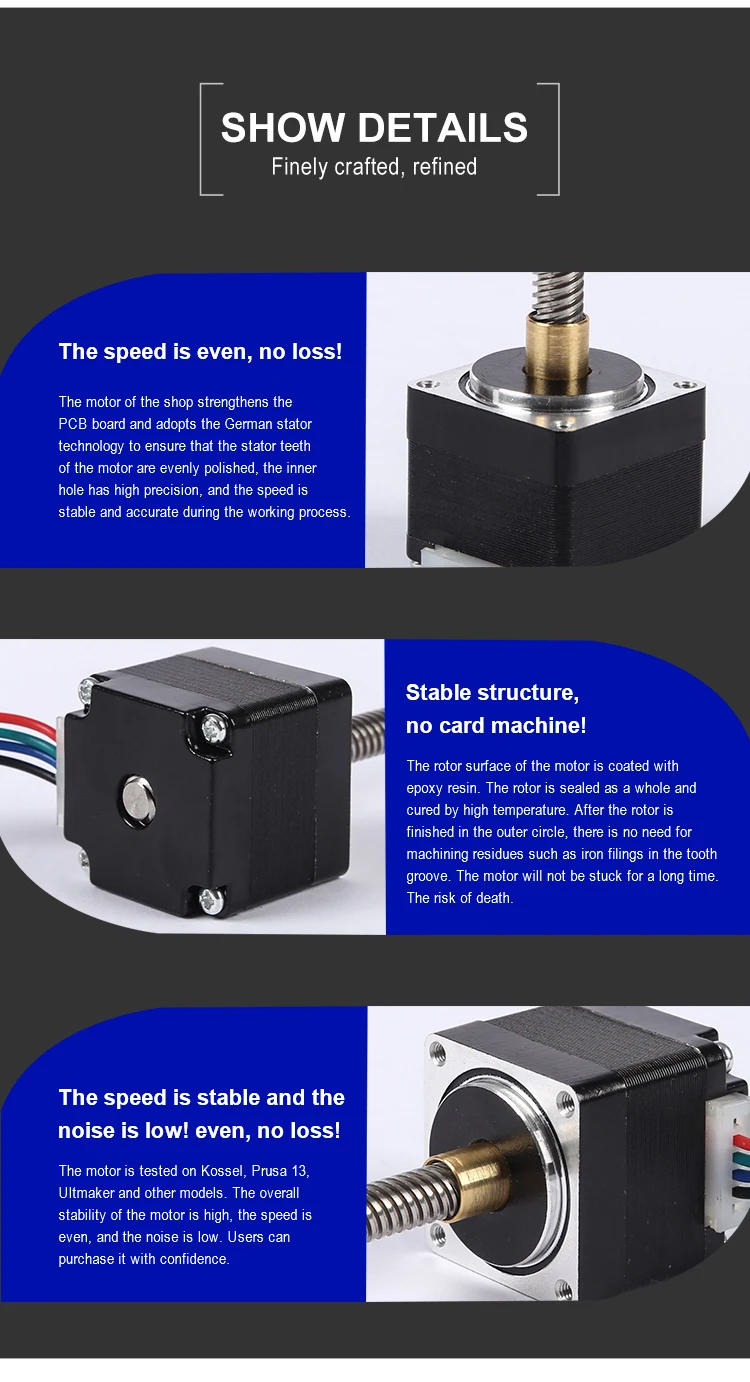 SHOW DETAILS
Finely crafted, refined

The speed is even, no loss!

The motor of the shop strengthens the PCB board and adopts the German stator technology to ensure that the stator teeth of the motor are evenly polished, the inner hole has high precision, and the speed is stable and accurate during the working process.

Stable structure, no card machine!

The rotor surface of the motor is coated with epoxy resin. The rotor is sealed as a whole and cured by high temperature. After the rotor is finished in the outer circle, there is no need for machining residues such as iron filings in the tooth groove. The motor will not be stuck for a long time. The risk of death.

The speed is stable and the noise is low! even, no loss!

The motor is tested on Kossel, Prusa 13, Ultmaker and other models. The overall stability of the motor is high, the speed is even, and the noise is low. Users can purchase it with confidence.