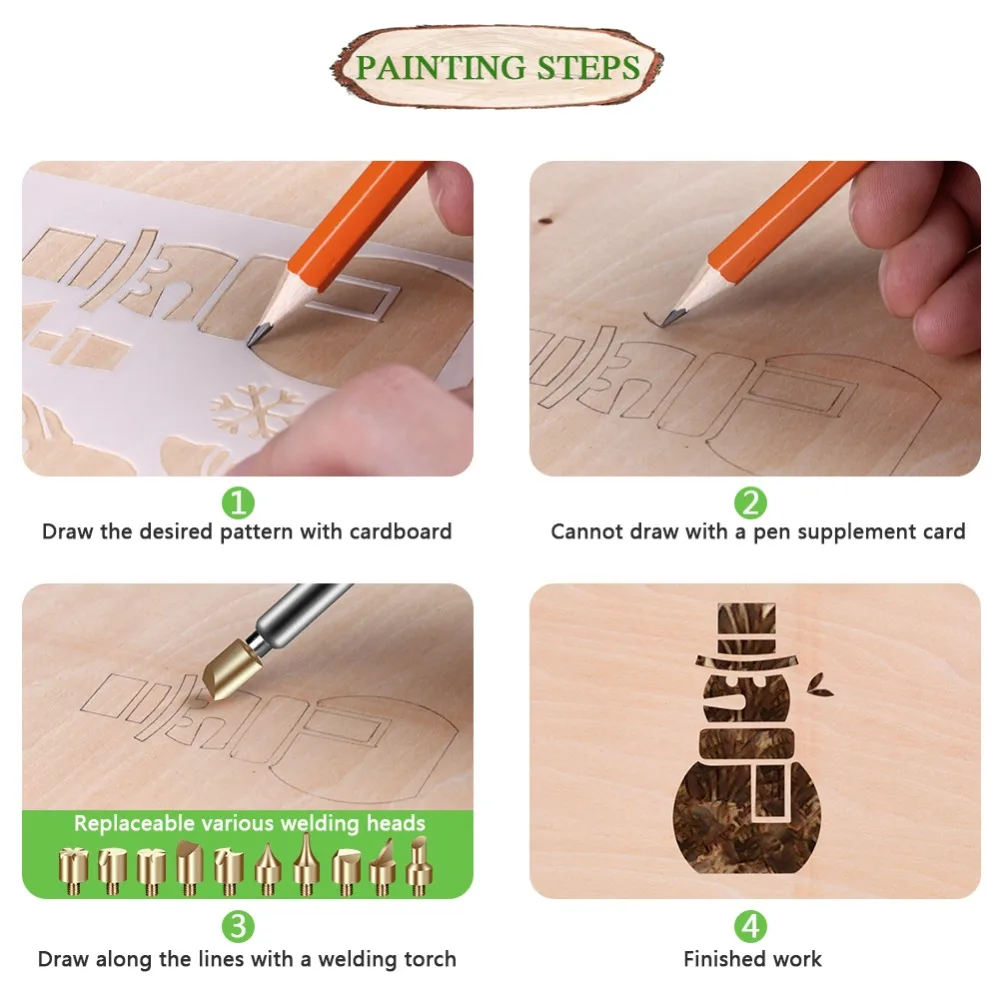 PAINTING STEPS

1
Draw the desired pattern with cardboard

2
Cannot draw with a pen supplement card

Replaceable various welding heads

3
Draw along the lines with a welding torch

4
Finished work