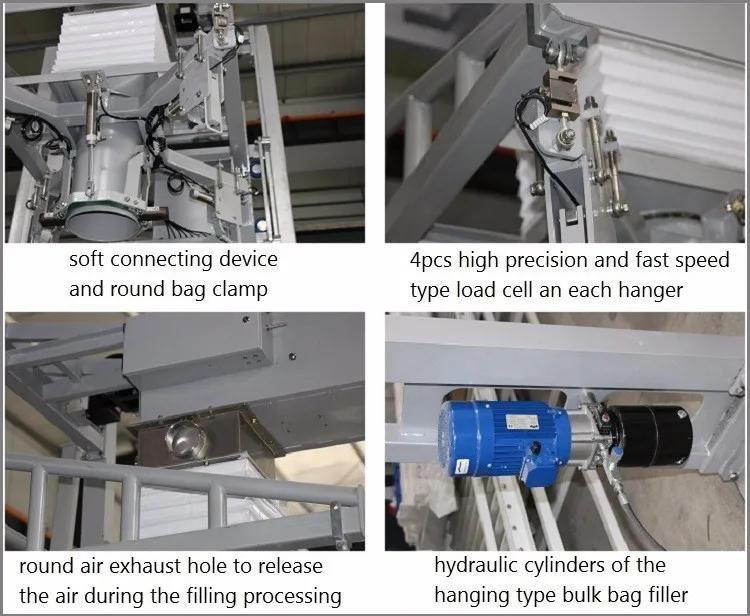 soft connecting device and round bag clamp

4pcs high precision and fast speed type load cell an each hanger

round air exhaust hole to release the air during the filling processing

hydraulic cylinders of the hanging type bulk bag filler