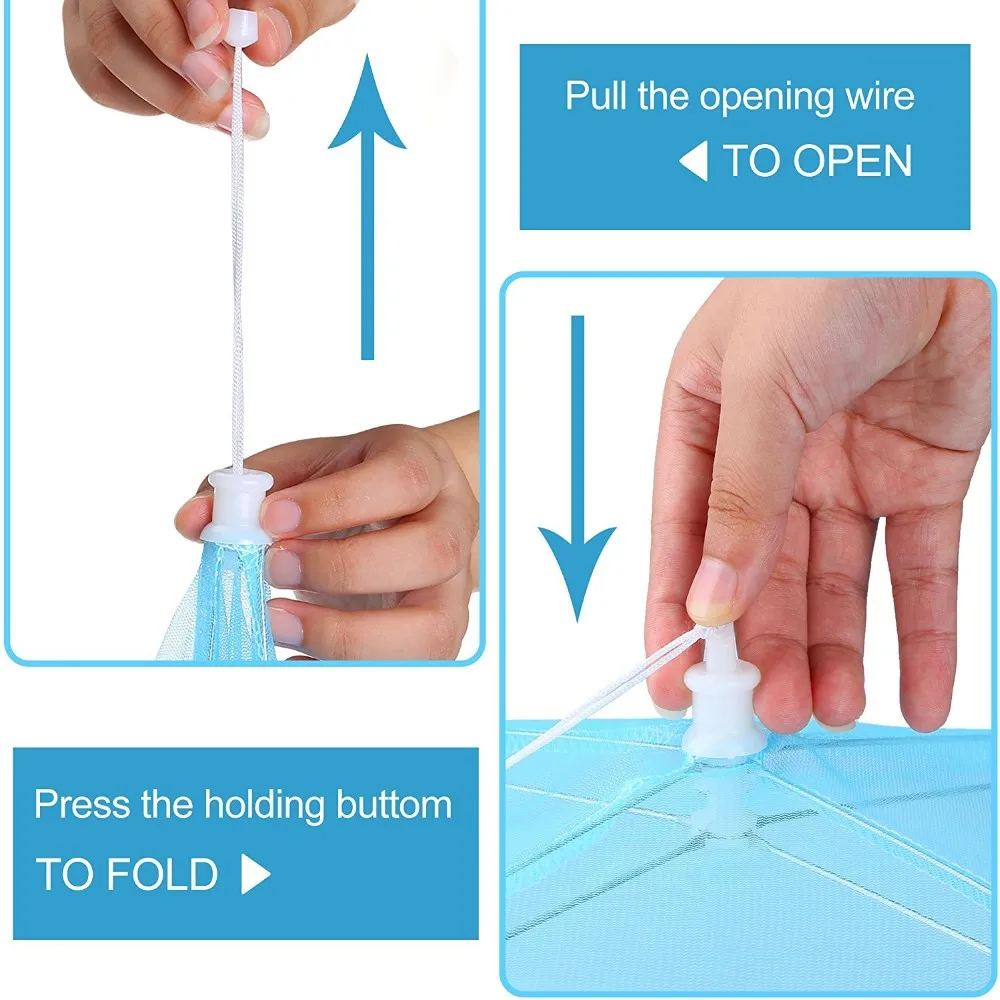 Pull the opening wire
◀ TO OPEN

Press the holding buttom
TO FOLD ▶