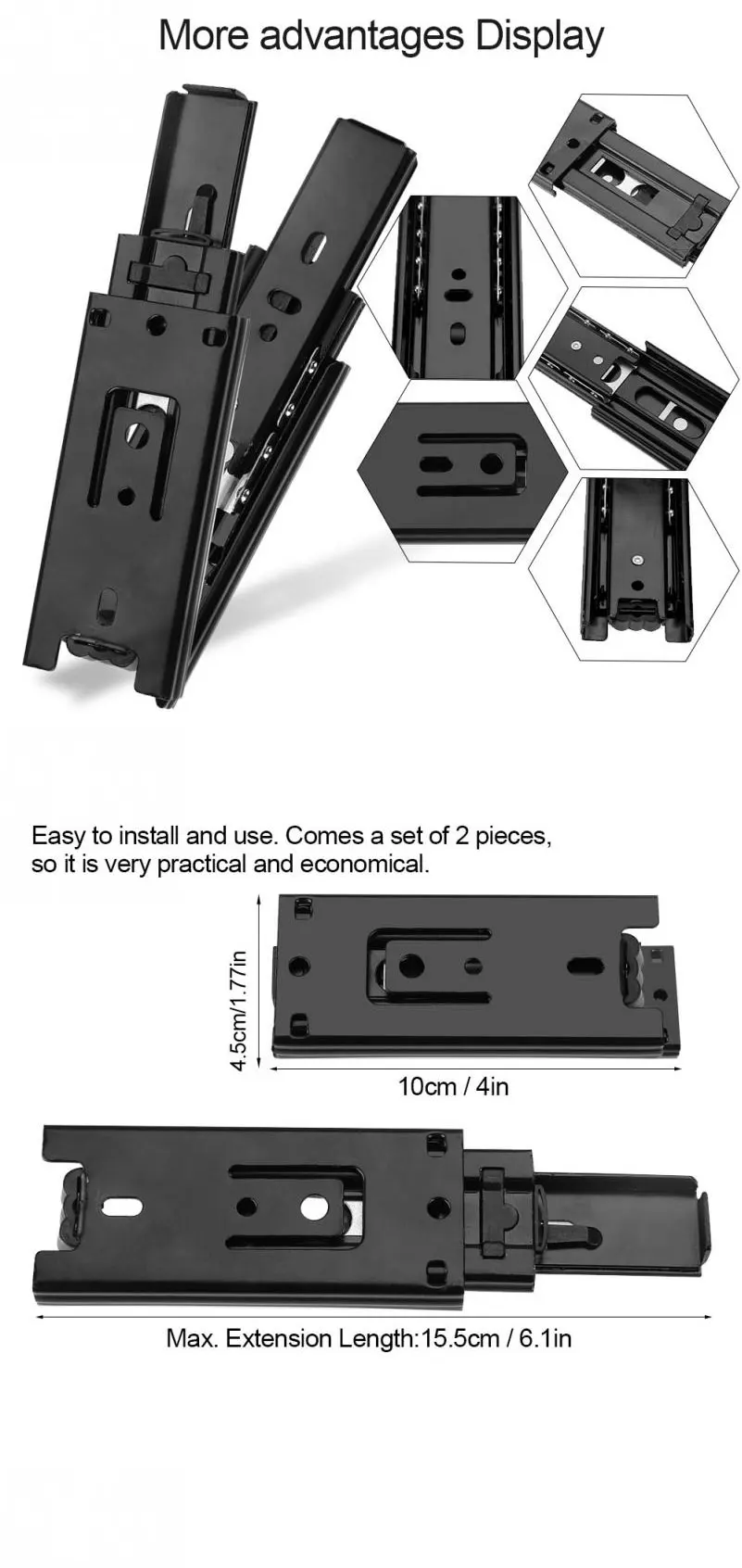 More advantages Display

Easy to install and use. Comes a set of 2 pieces, so it is very practical and economical.

4.5cm/1.77in

10cm / 4in

Max. Extension Length:15.5cm / 6.1in