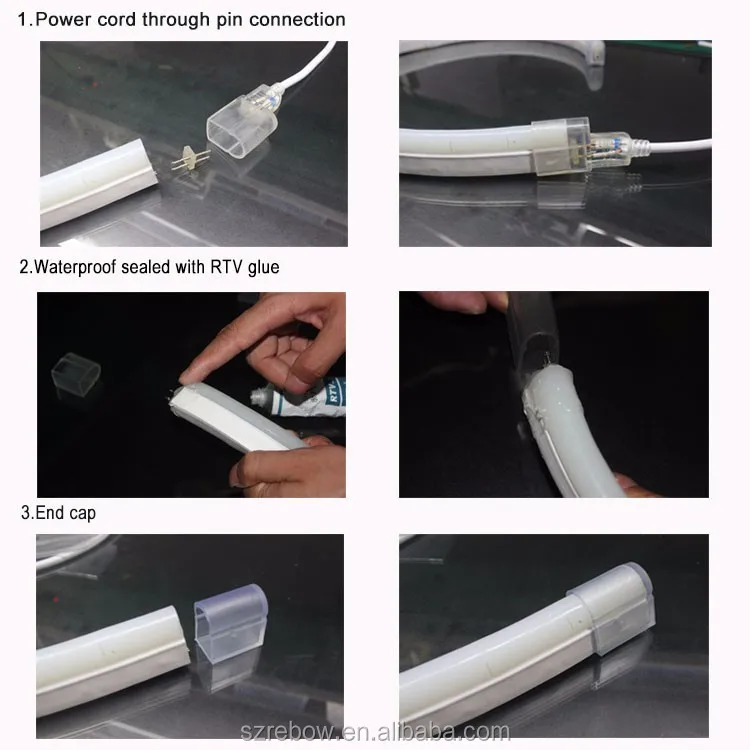 1.Power cord through pin connection

2.Waterproof sealed with RTV glue

RTV

3.End cap

szrebow.en.alibaba.com