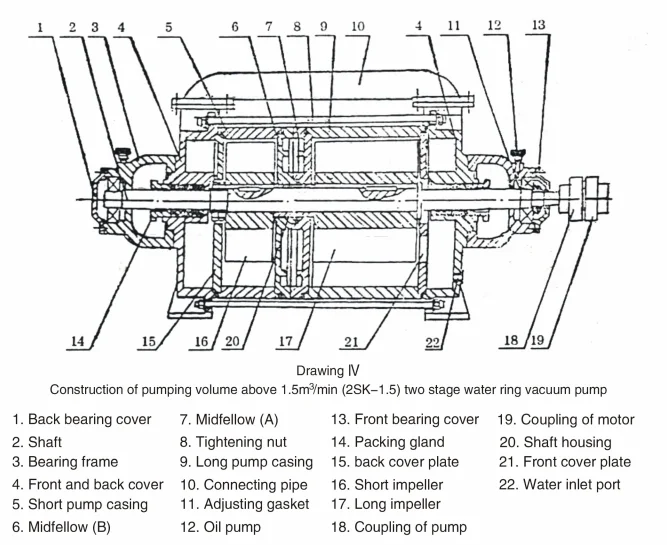 1 2 3 4 5 6 7 8 9 10 4 11 12 13

14 15 16 20 17 21 22 18 19

Drawing Ⅳ

Construction of pumping volume above 1.5m$^3$/min (2SK–1.5) two stage water ring vacuum pump

1. Back bearing cover
2. Shaft
3. Bearing frame
4. Front and back cover
5. Short pump casing
6. Midfellow (B)

7. Midfellow (A)
8. Tightening nut
9. Long pump casing
10. Connecting pipe
11. Adjusting gasket
12. Oil pump

13. Front bearing cover
14. Packing gland
15. back cover plate
16. Short impeller
17. Long impeller
18. Coupling of pump

19. Coupling of motor
20. Shaft housing
21. Front cover plate
22. Water inlet port