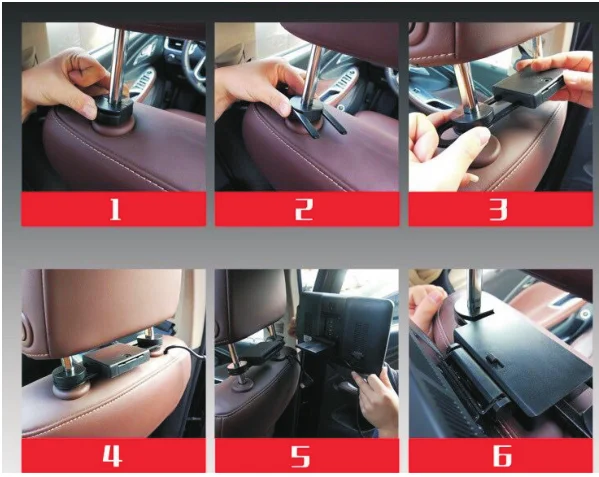 1

2

3

4

5

6