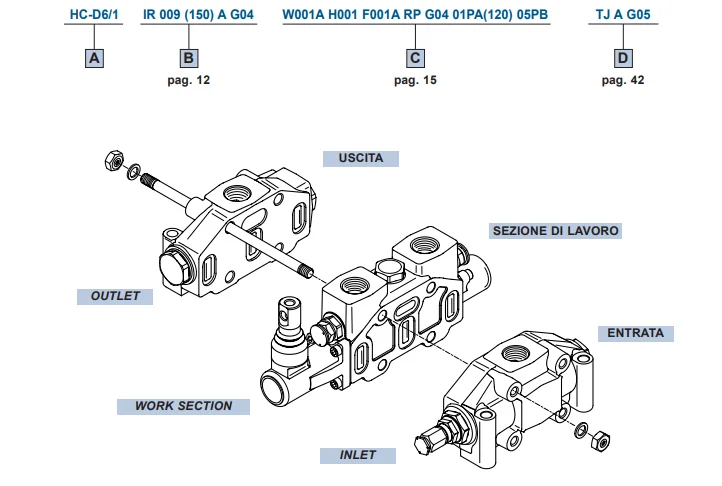 HC-D6/1
A

IR 009 (150) A G04
B
pag. 12

W001A H001 F001A RP G04 01PA(120) 05PB
C
pag. 15

TJ A G05
D
pag. 42

USCITA

SEZIONE DI LAVORO

OUTLET

ENTRATA

WORK SECTION

INLET