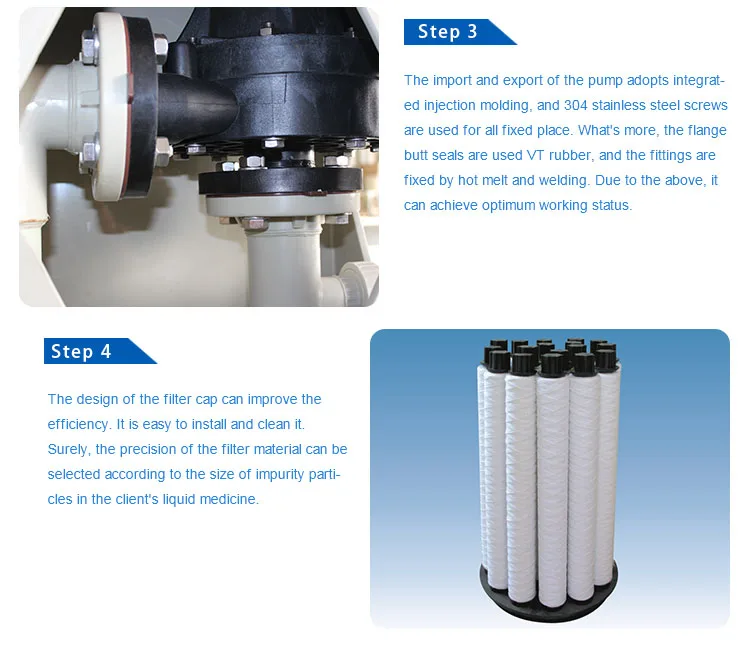 Step 3

The import and export of the pump adopts integrated injection molding, and 304 stainless steel screws are used for all fixed place. What's more, the flange butt seals are used VT rubber, and the fittings are fixed by hot melt and welding. Due to the above, it can achieve optimum working status.

Step 4

The design of the filter cap can improve the efficiency. It is easy to install and clean it. Surely, the precision of the filter material can be selected according to the size of impurity particles in the client's liquid medicine.